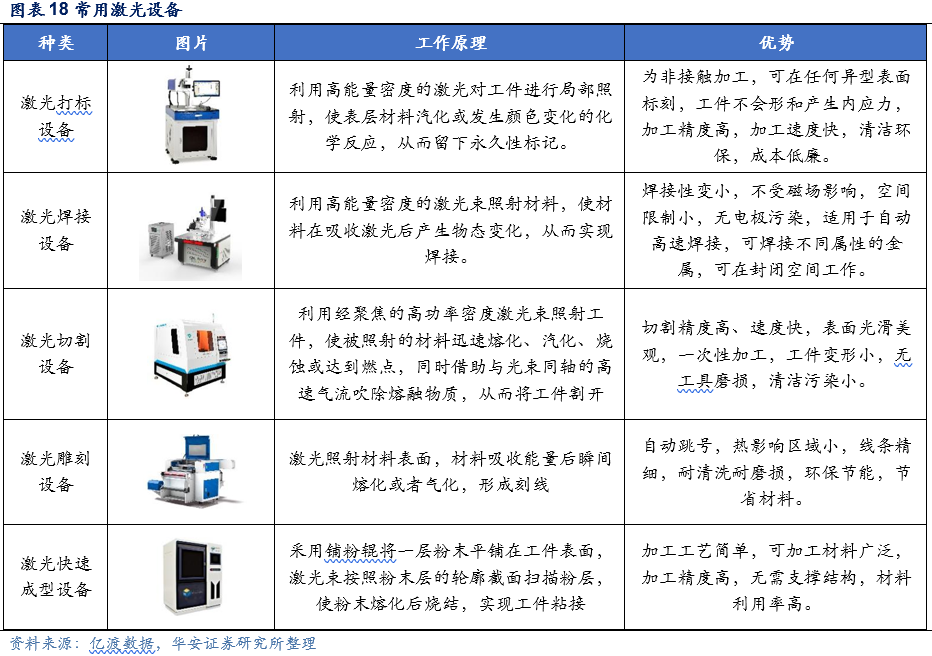 图表 18 常用激光设备

| 种类 | 图片 | 工作原理 | 优势 |
|---|---|---|---|
| 激光打标设备 | | 利用高能量密度的激光对工件进行局部照射，使表层材料汽化或发生颜色变化的化学反应，从而留下永久性标记。 | 为非接触加工，可在任何异型表面标刻，工件不会形和产生内应力，加工精度高，加工速度快，清洁环保，成本低廉。 |
| 激光焊接设备 | | 利用高能量密度的激光束照射材料，使材料在吸收激光后产生物态变化，从而实现焊接。 | 焊接性变小，不受磁场影响，空间限制小，无电极污染，适用于自动高速焊接，可焊接不同属性的金属，可在封闭空间工作。 |
| 激光切割设备 | | 利用经聚焦的高功率密度激光束照射工件，使被照射的材料迅速熔化、汽化、烧蚀或达到燃点，同时借助与光束同轴的高速气流吹除熔融物质，从而将工件割开 | 切割精度高、速度快，表面光滑美观，一次性加工，工件变形小，无工具磨损，清洁污染小。 |
| 激光雕刻设备 | | 激光照射材料表面，材料吸收能量后瞬间熔化或者气化，形成刻线 | 自动跳号，热影响区域小，线条精细，耐清洗耐磨损，环保节能，节省材料。 |
| 激光快速成型设备 | | 采用铺粉辊将一层粉末平铺在工件表面，激光束按照粉末层的轮廓截面扫描粉层，使粉末熔化后烧结，实现工件粘接 | 加工工艺简单，可加工材料广泛，加工精度高，无需支撑结构，材料利用率高。 |

资料来源：亿渡数据，华安证券研究所整理