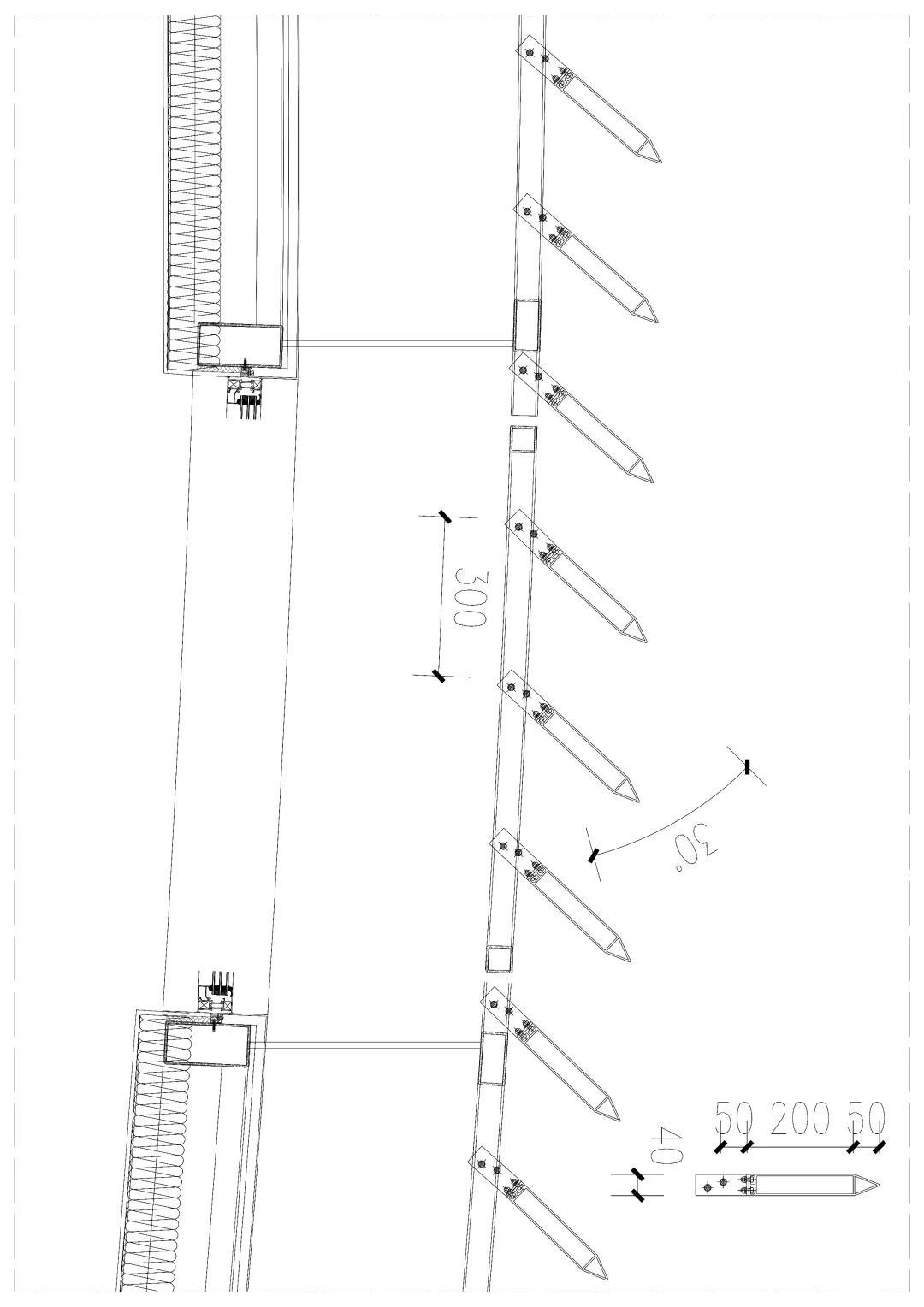 300

30°

50 200 50

40