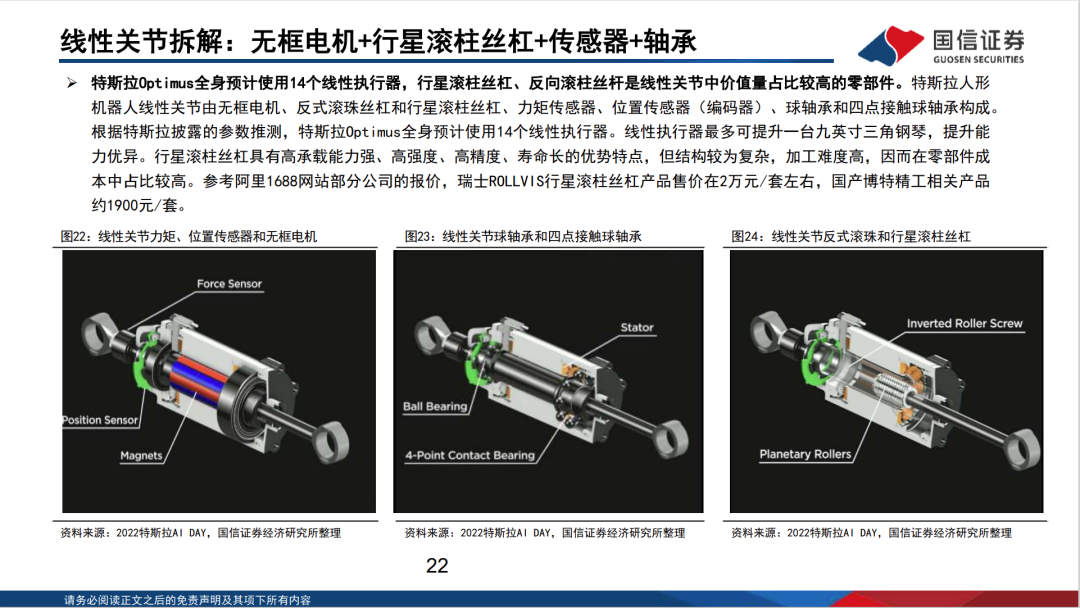 线性关节拆解：无框电机+行星滚柱丝杠+传感器+轴承

国信证券
GUOSEN SECURITIES

➢ 特斯拉Optimus全身预计使用14个线性执行器，行星滚柱丝杠、反向滚柱丝杆是线性关节中价值量占比较高的零部件。特斯拉人形机器人线性关节由无框电机、反式滚珠丝杠和行星滚柱丝杠、力矩传感器、位置传感器（编码器）、球轴承和四点接触球轴承构成。根据特斯拉披露的参数推测，特斯拉Optimus全身预计使用14个线性执行器。线性执行器最多可提升一台九英寸三角钢琴，提升能力优异。行星滚柱丝杠具有高承载能力强、高强度、高精度、寿命长的优势特点，但结构较为复杂，加工难度高，因而在零部件成本中占比较高。参考阿里1688网站部分公司的报价，瑞士ROLLVIS行星滚柱丝杠产品售价在2万元/套左右，国产博特精工相关产品约1900元/套。

图22：线性关节力矩、位置传感器和无框电机

Force Sensor
Position Sensor
Magnets

资料来源：2022特斯拉AI DAY，国信证券经济研究所整理

图23：线性关节球轴承和四点接触球轴承

Stator
Ball Bearing
4-Point Contact Bearing

资料来源：2022特斯拉AI DAY，国信证券经济研究所整理

图24：线性关节反式滚珠和行星滚柱丝杠

Inverted Roller Screw
Planetary Rollers

资料来源：2022特斯拉AI DAY，国信证券经济研究所整理

22

请务必阅读正文之后的免责声明及其项下所有内容