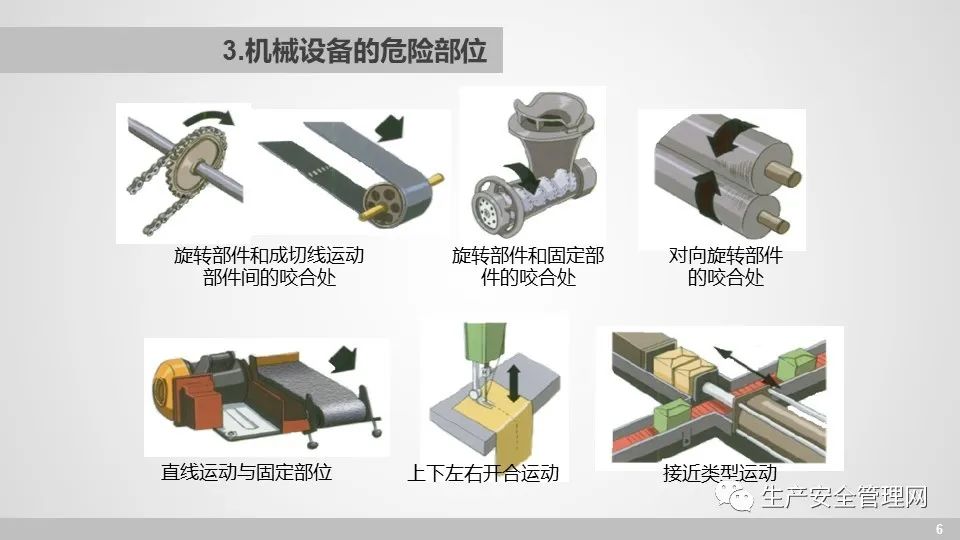 3.机械设备的危险部位

旋转部件和成切线运动部件间的咬合处

旋转部件和固定部件的咬合处

对向旋转部件的咬合处

直线运动与固定部位

上下左右开合运动

接近类型运动

生产安全管理网

6