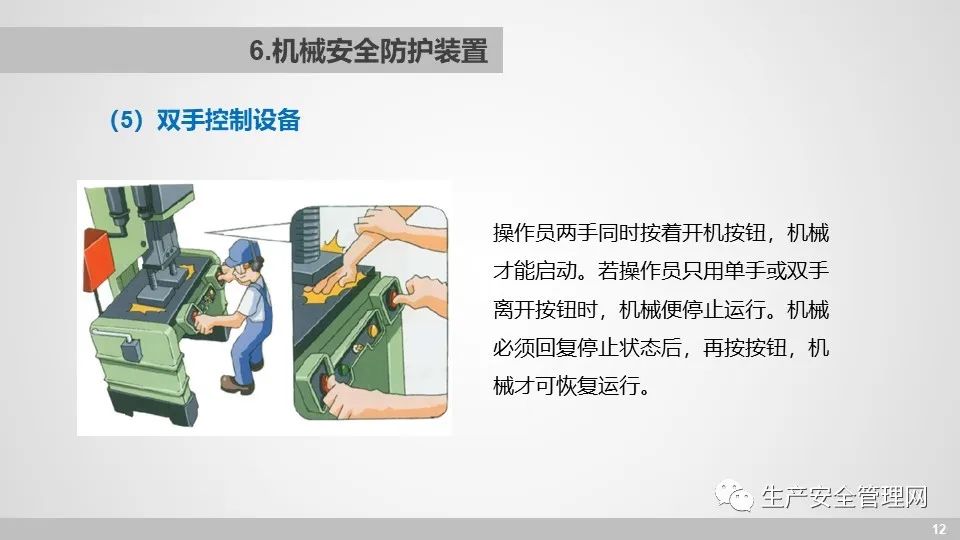 6.机械安全防护装置

（5）双手控制设备

操作员两手同时按着开机按钮，机械才能启动。若操作员只用单手或双手离开按钮时，机械便停止运行。机械必须回复停止状态后，再按按钮，机械才可恢复运行。

生产安全管理网

12