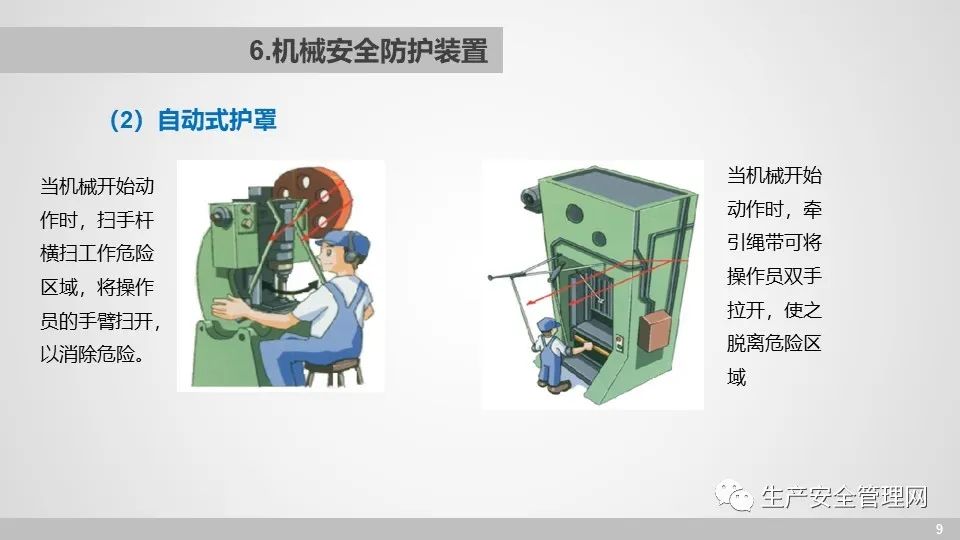 6.机械安全防护装置

（2）自动式护罩

当机械开始动作时，扫手杆横扫工作危险区域，将操作员的手臂扫开，以消除危险。

当机械开始动作时，牵引绳带可将操作员双手拉开，使之脱离危险区域

生产安全管理网

9