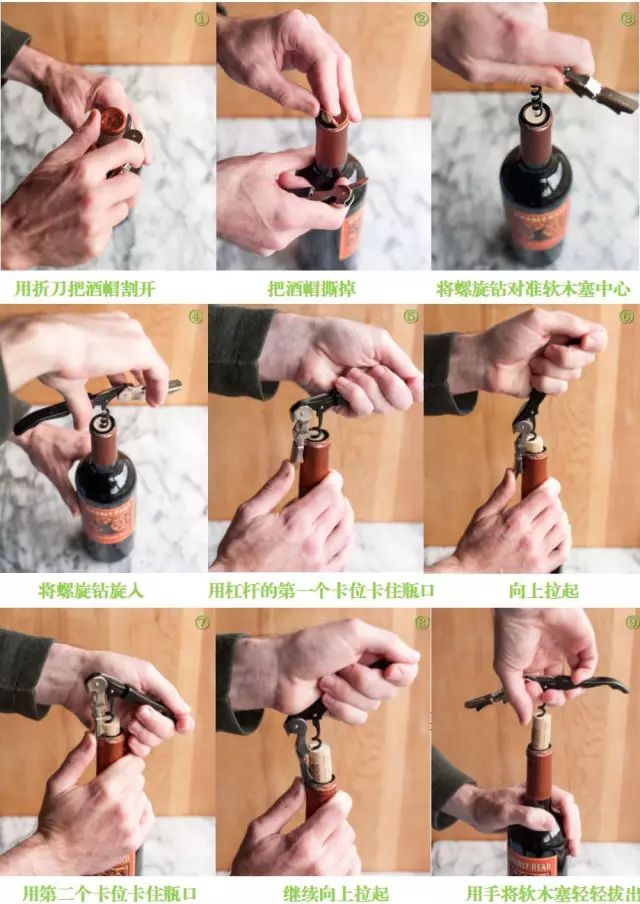 ①
用折刀把酒帽割开

②
把酒帽撕掉

③
将螺旋钻对准软木塞中心

④
将螺旋钻旋入

⑤
用杠杆的第一个卡位卡住瓶口

⑥
向上拉起

⑦
用第二个卡位卡住瓶口

⑧
继续向上拉起

⑨
用手将软木塞轻轻拔出