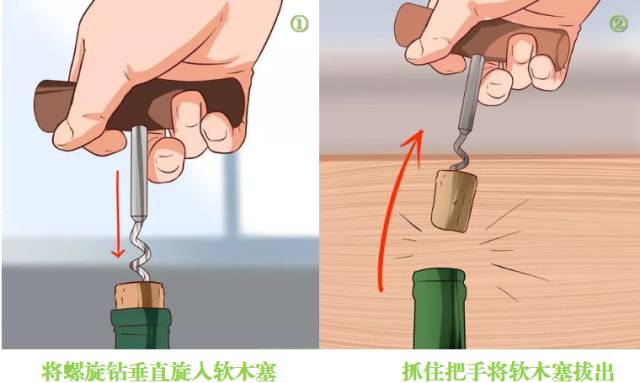 ①
将螺旋钻垂直旋入软木塞

②
抓住把手将软木塞拔出