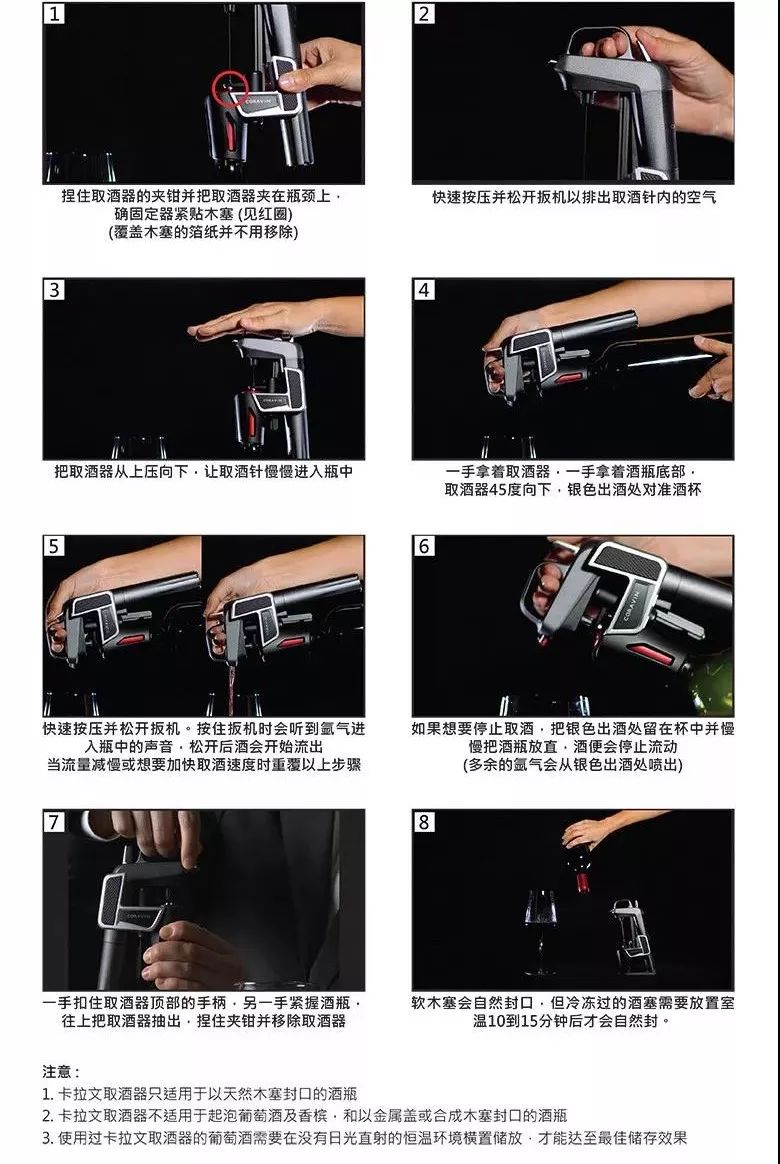 1

CORAVIN

捏住取酒器的夹钳并把取酒器夹在瓶颈上，确固定器紧贴木塞 (见红圈)
(覆盖木塞的箔纸并不用移除)

2

快速按压并松开扳机以排出取酒针内的空气

3

CORAVIN

把取酒器从上压向下，让取酒针慢慢进入瓶中

4

一手拿着取酒器，一手拿着酒瓶底部，取酒器45度向下，银色出酒处对准酒杯

5

快速按压并松开扳机。按住扳机时会听到氩气进入瓶中的声音，松开后酒会开始流出
当流量减慢或想要加快取酒速度时重覆以上步骤

6

CORAVIN

如果想要停止取酒，把银色出酒处留在杯中并慢慢把酒瓶放直，酒便会停止流动
(多余的氩气会从银色出酒处喷出)

7

CORAVIN

一手扣住取酒器顶部的手柄，另一手紧握酒瓶，往上把取酒器抽出，捏住夹钳并移除取酒器

8

软木塞会自然封口，但冷冻过的酒塞需要放置室温10到15分钟后才会自然封。

注意：
1. 卡拉文取酒器只适用于以天然木塞封口的酒瓶
2. 卡拉文取酒器不适用于起泡葡萄酒及香槟，和以金属盖或合成木塞封口的酒瓶
3. 使用过卡拉文取酒器的葡萄酒需要在没有日光直射的恒温环境横置储放，才能达至最佳储存效果