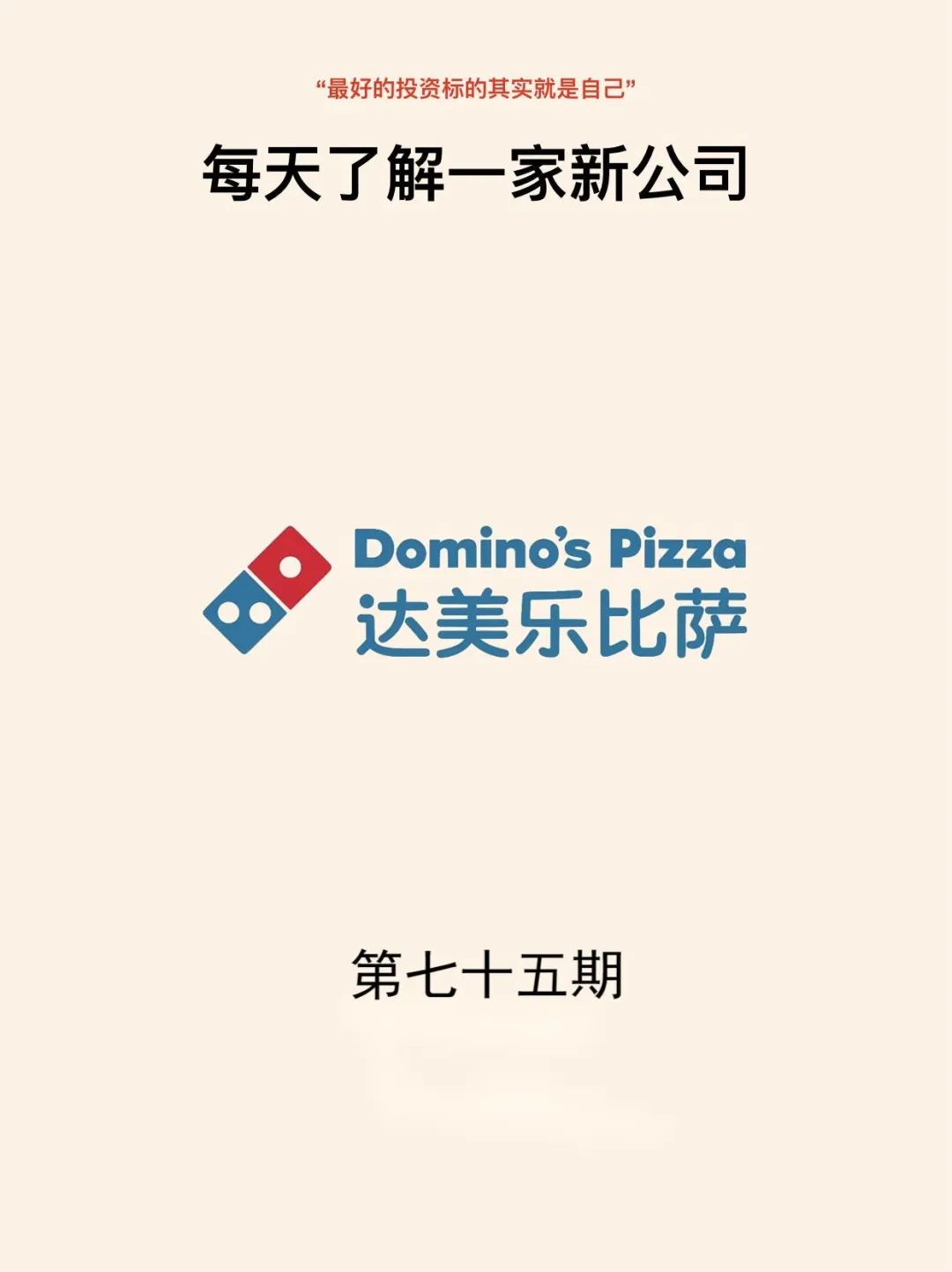 “最好的投资标的其实就是自己”

每天了解一家新公司

Domino's Pizza
达美乐比萨

第七十五期