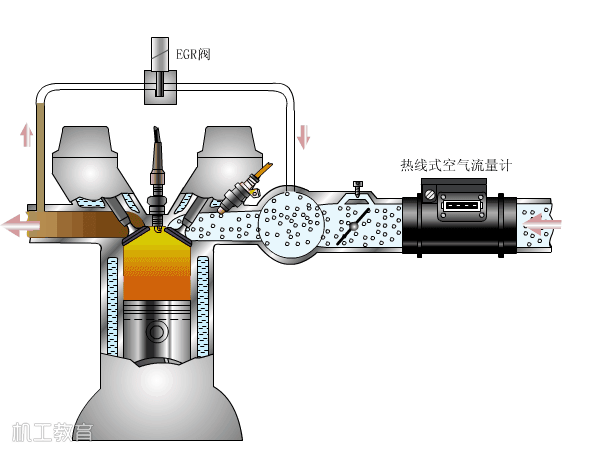 EGR阀

热线式空气流量计

机工教育