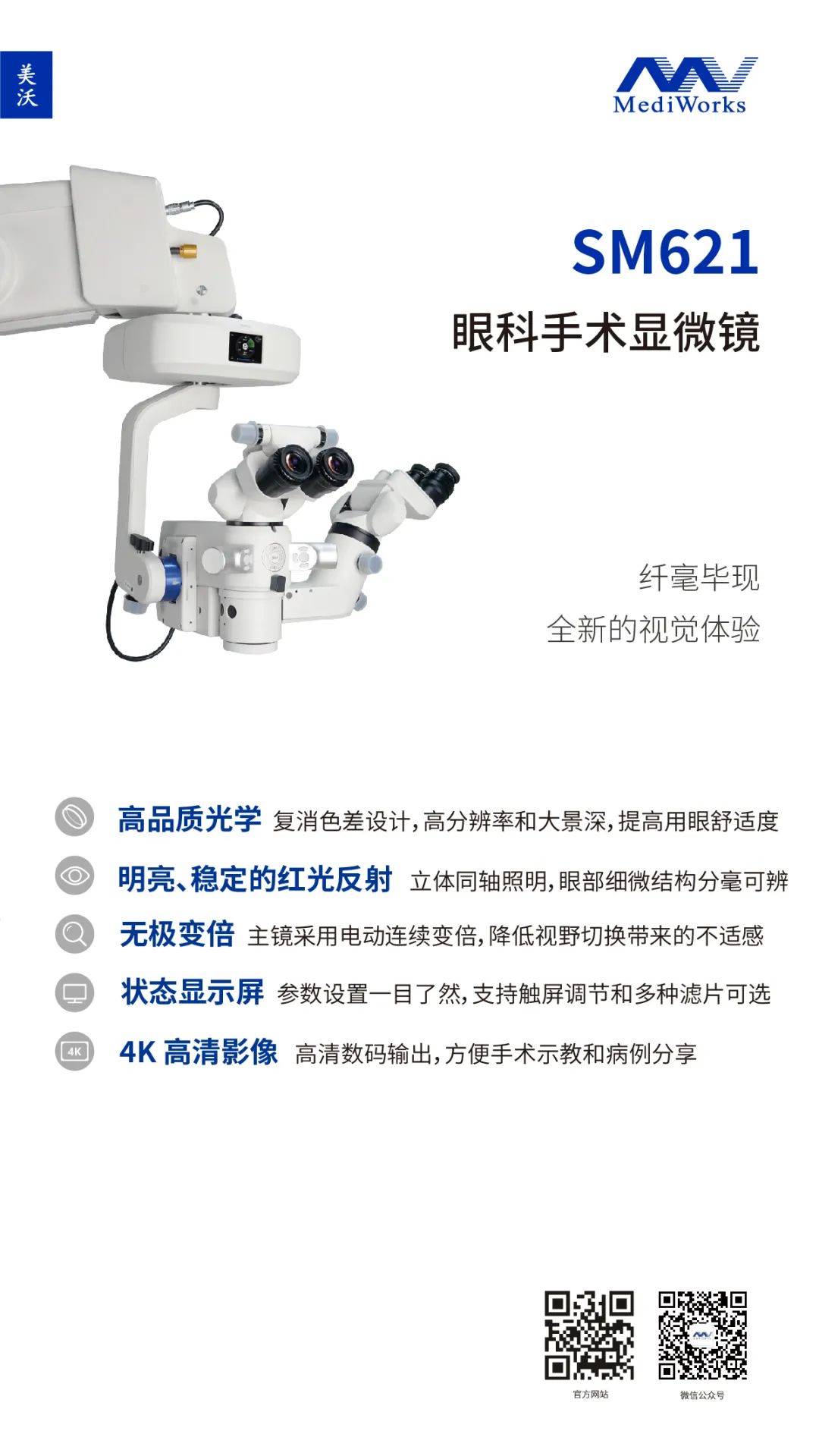 美沃

MediWorks

SM621

眼科手术显微镜

纤毫毕现
全新的视觉体验

高品质光学 复消色差设计，高分辨率和大景深，提高用眼舒适度

明亮、稳定的红光反射 立体同轴照明，眼部细微结构分毫可辨

无极变倍 主镜采用电动连续变倍，降低视野切换带来的不适感

状态显示屏 参数设置一目了然，支持触屏调节和多种滤片可选

4K

4K 高清影像 高清数码输出，方便手术示教和病例分享

官方网站

微信公众号