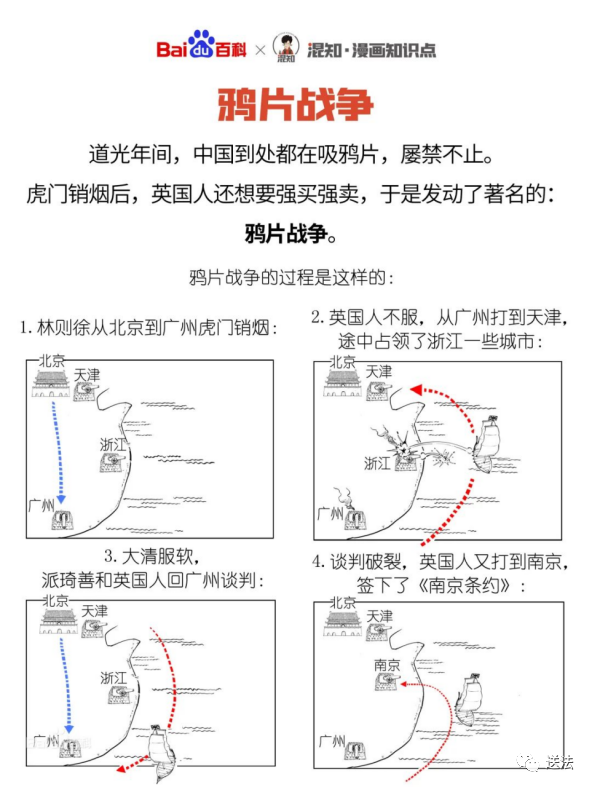 Baidu百科 × 混知 混知·漫画知识点

鸦片战争

道光年间，中国到处都在吸鸦片，屡禁不止。

虎门销烟后，英国人还想要强买强卖，于是发动了著名的：

鸦片战争。

鸦片战争的过程是这样的：

1. 林则徐从北京到广州虎门销烟：

北京
天津
浙江
广州

2. 英国人不服，从广州打到天津，途中占领了浙江一些城市：

北京
天津
浙江
广州

3. 大清服软，派琦善和英国人回广州谈判：

北京
天津
浙江
广州

4. 谈判破裂，英国人又打到南京，签下了《南京条约》：

北京
天津
南京
广州

送法