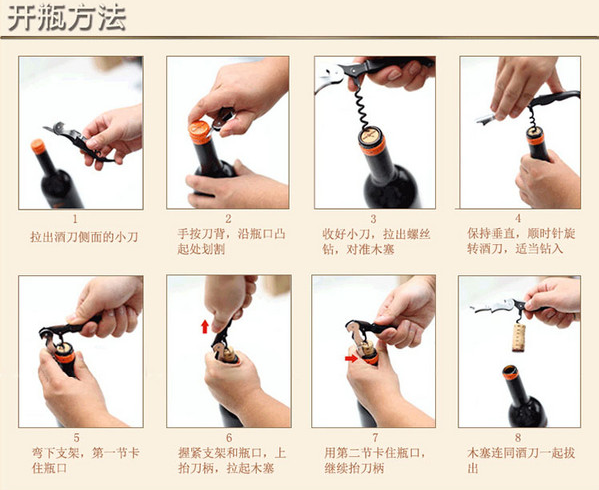 开瓶方法

1
拉出酒刀侧面的小刀

2
手按刀背，沿瓶口凸起处划割

3
收好小刀，拉出螺丝钻，对准木塞

4
保持垂直，顺时针旋转酒刀，适当钻入

5
弯下支架，第一节卡住瓶口

6
握紧支架和瓶口，上抬刀柄，拉起木塞

7
用第二节卡住瓶口，继续抬刀柄

8
木塞连同酒刀一起拔出