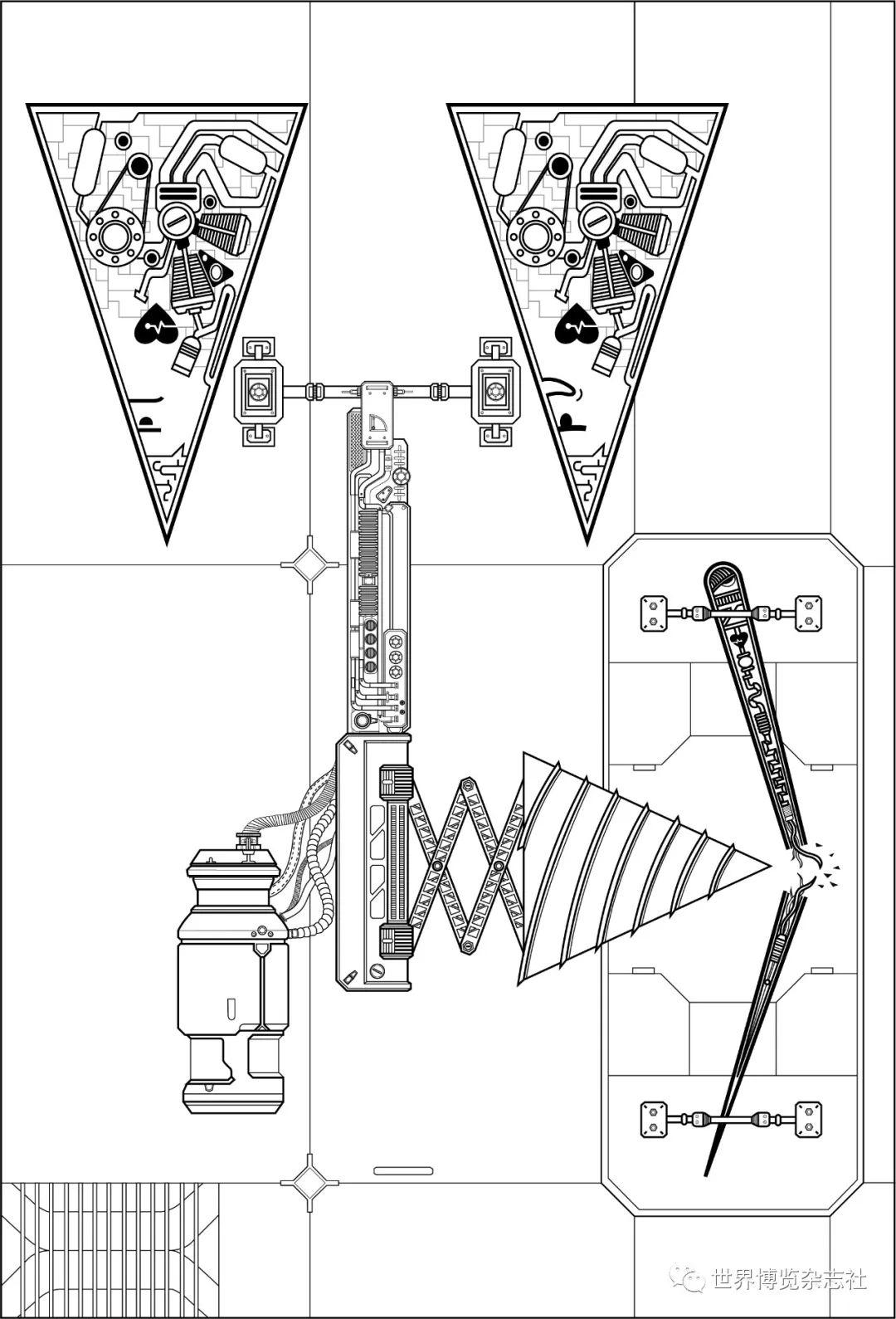 世界博览杂志社