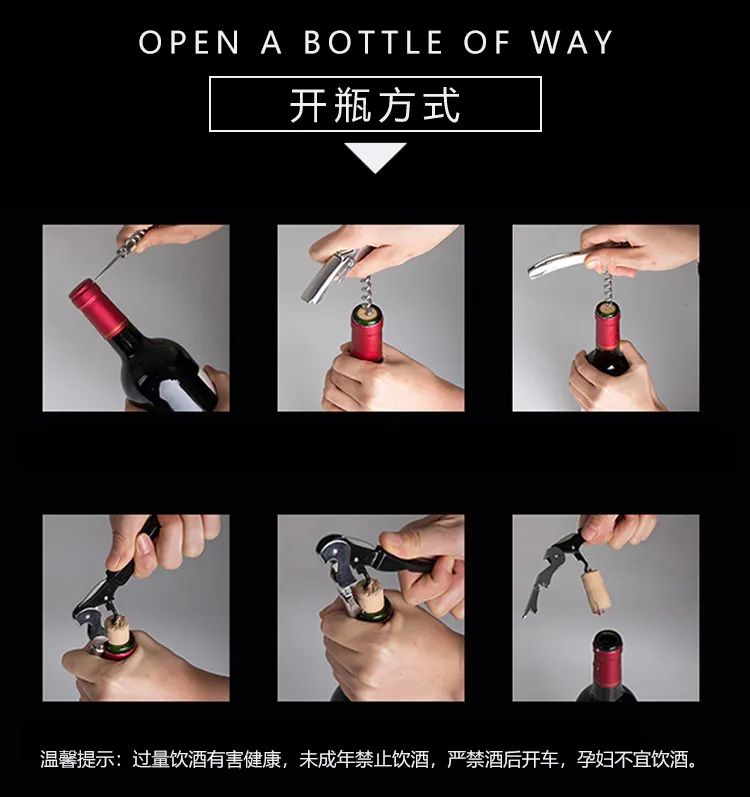 OPEN A BOTTLE OF WAY

开瓶方式

温馨提示：过量饮酒有害健康，未成年禁止饮酒，严禁酒后开车，孕妇不宜饮酒。