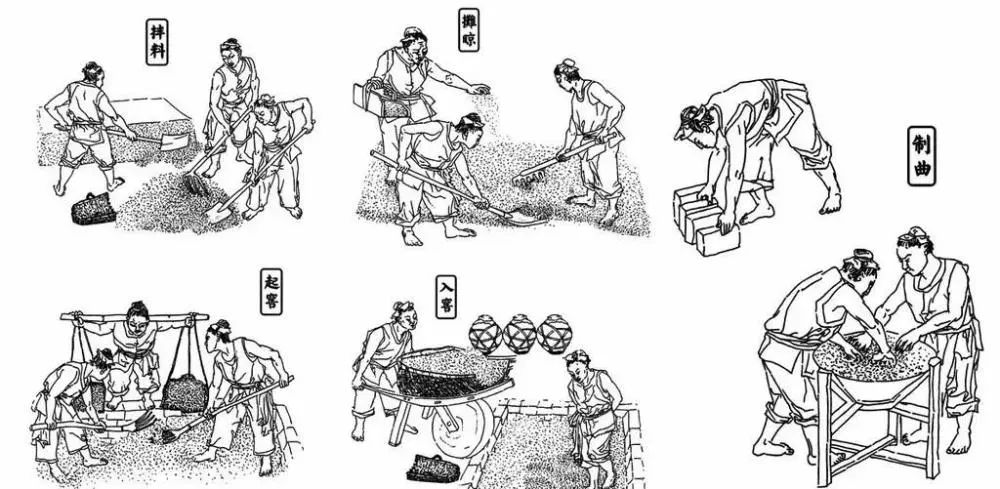 拌料

摊晾

制曲

起窖

入窖