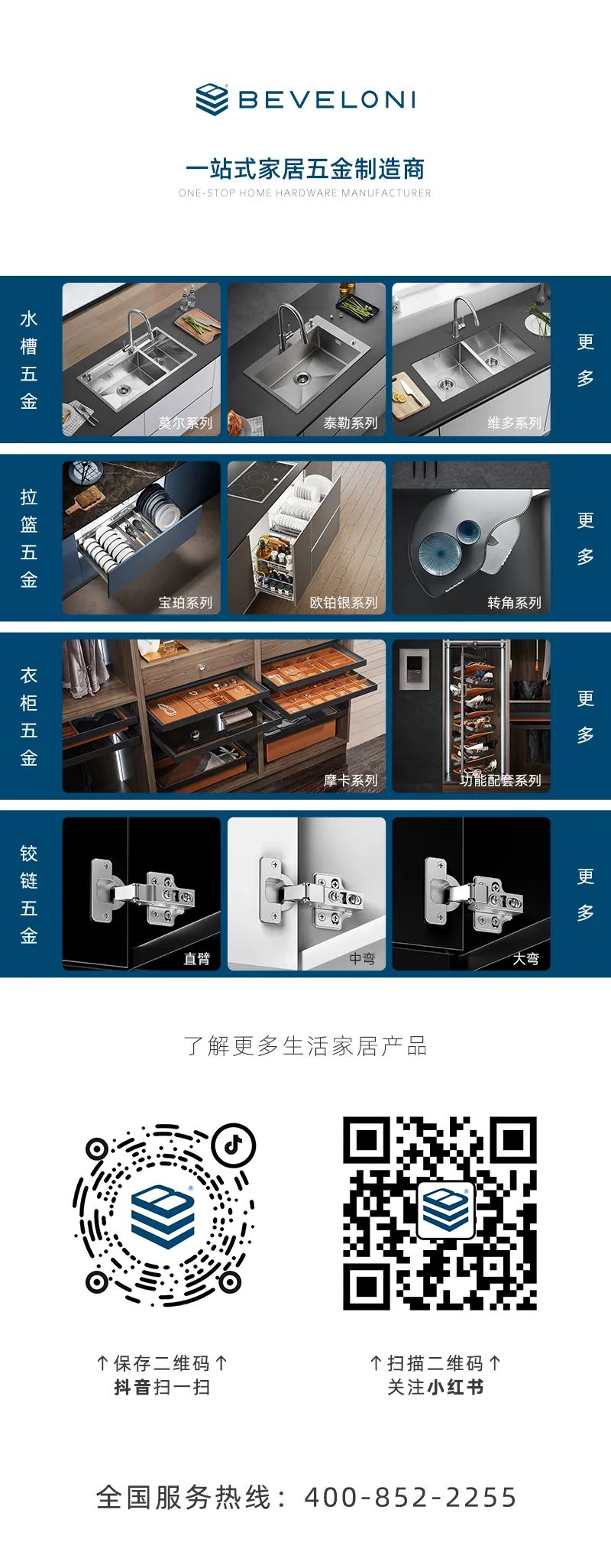 BEVELONI

一站式家居五金制造商
ONE-STOP HOME HARDWARE MANUFACTURER

水槽五金
莫尔系列
泰勒系列
维多系列
更多

拉篮五金
宝珀系列
欧铂银系列
转角系列
更多

衣柜五金
摩卡系列
功能配套系列
更多

铰链五金
直臂
中弯
大弯
更多

了解更多生活家居产品

↑保存二维码↑
抖音扫一扫

↑扫描二维码↑
关注小红书

全国服务热线：400-852-2255