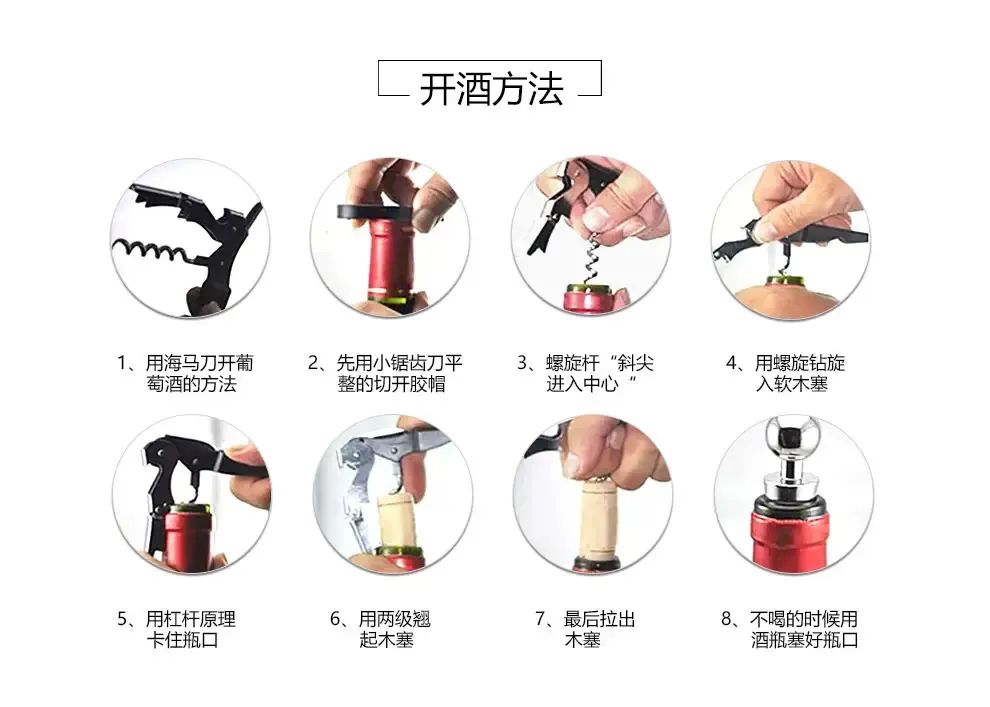 开酒方法

1、用海马刀开葡萄酒的方法

2、先用小锯齿刀平整的切开胶帽

3、螺旋杆“斜尖进入中心“

4、用螺旋钻旋入软木塞

5、用杠杆原理卡住瓶口

6、用两级翘起木塞

7、最后拉出木塞

8、不喝的时候用酒瓶塞好瓶口