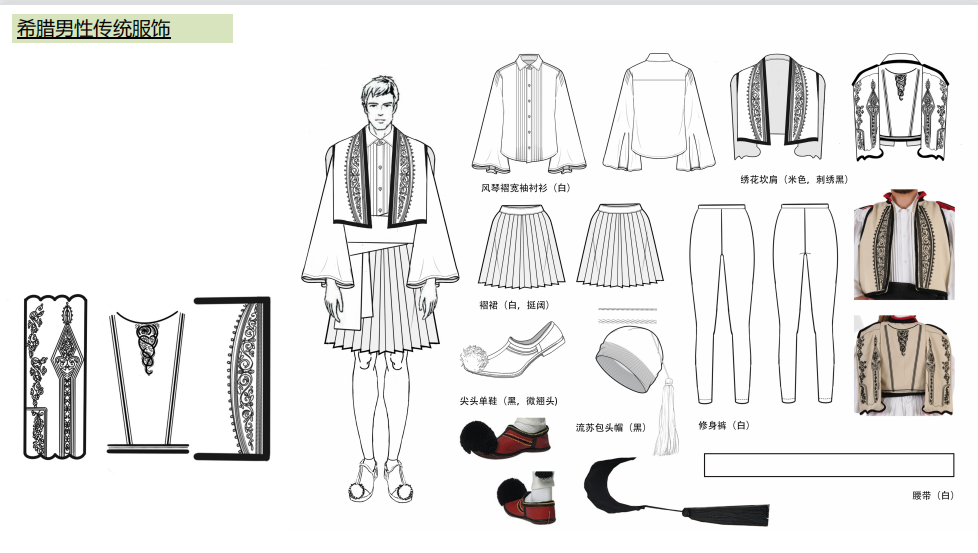 希腊男性传统服饰

风琴褶宽袖衬衫（白）

绣花坎肩（米色，刺绣黑）

褶裙（白，挺阔）

尖头单鞋（黑，微翘头）

流苏包头帽（黑）

修身裤（白）

腰带（白）