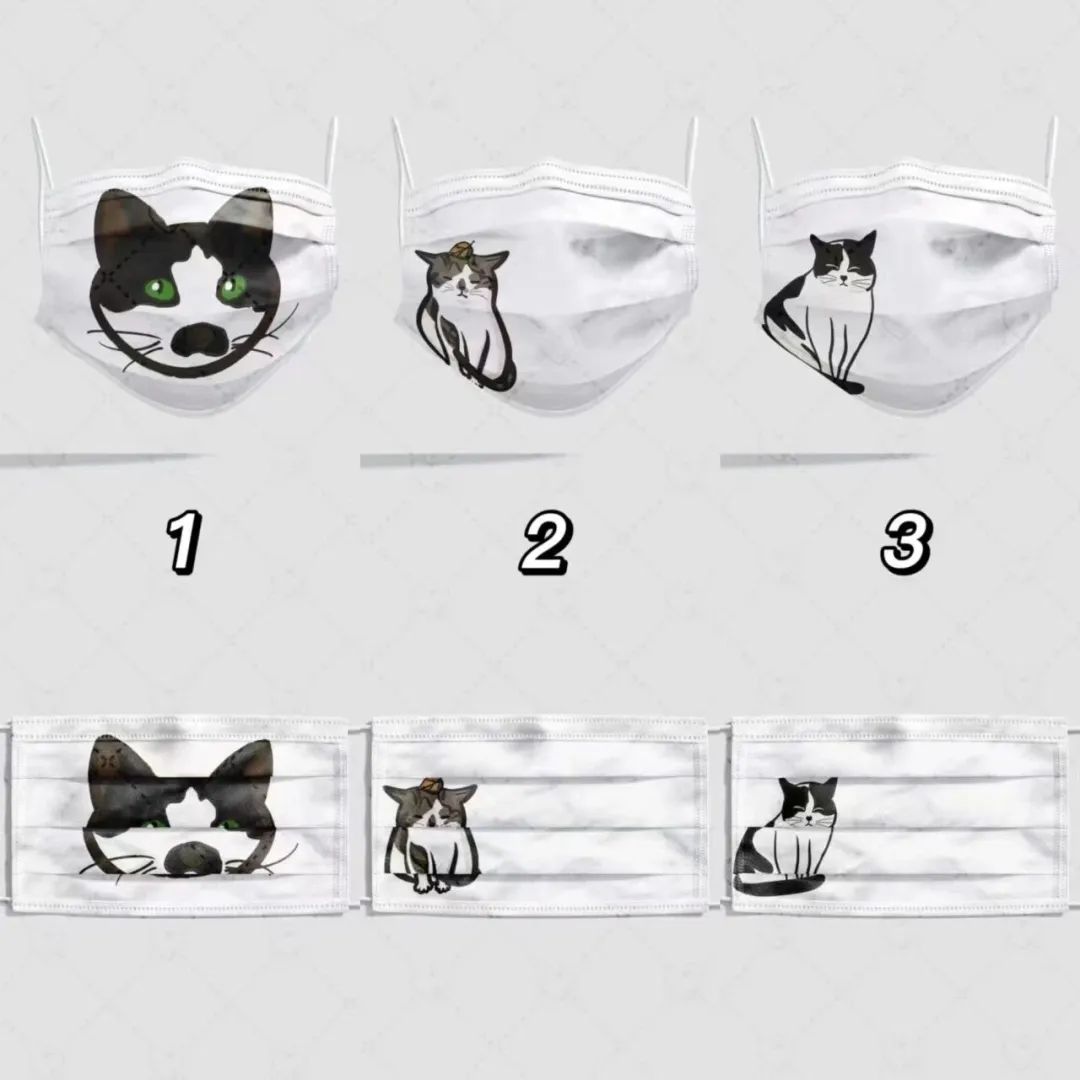 1

2

3