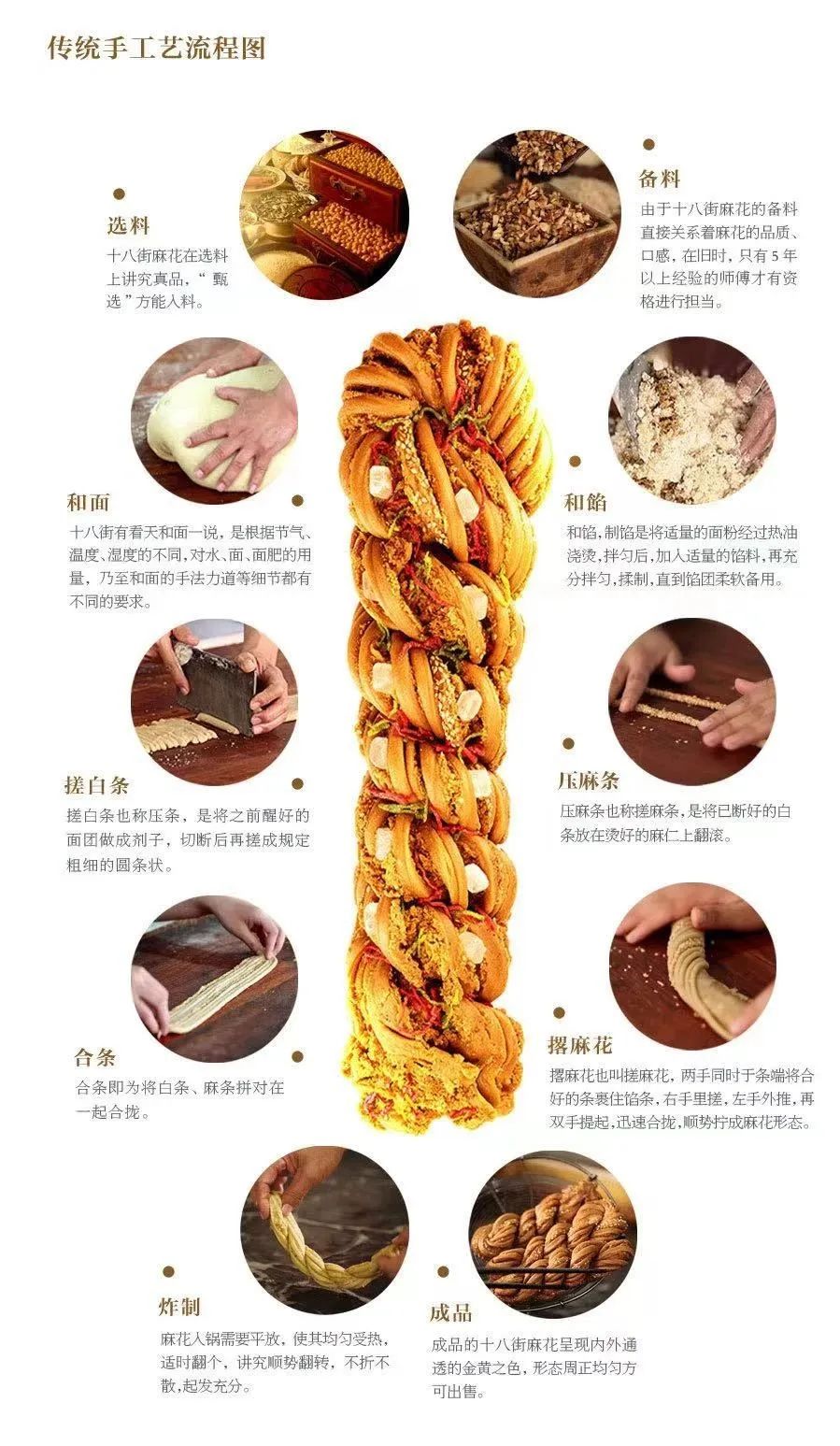 传统手工艺流程图

选料
十八街麻花在选料上讲究真品，“甄选”方能入料。

备料
由于十八街麻花的备料直接关系着麻花的品质、口感，在旧时，只有5年以上经验的师傅才有资格进行担当。

和面
十八街有看天和面一说，是根据节气、温度、湿度的不同，对水、面、面肥的用量，乃至和面的手法力道等细节都有不同的要求。

和馅
和馅，制馅是将适量的面粉经过热油浇烫，拌匀后，加入适量的馅料，再充分拌匀，揉制，直到馅团柔软备用。

搓白条
搓白条也称压条，是将之前醒好的面团做成剂子，切断后再搓成规定粗细的圆条状。

压麻条
压麻条也称搓麻条，是将已断好的白条放在烫好的麻仁上翻滚。

合条
合条即为将白条、麻条拼对在一起合拢。

撂麻花
撂麻花也叫搓麻花，两手同时于条端将合好的条裹住馅条，右手里搓，左手外推，再双手提起，迅速合拢，顺势拧成麻花形态。

炸制
麻花入锅需要平放，使其均匀受热，适时翻个，讲究顺势翻转，不折不散，起发充分。

成品
成品的十八街麻花呈现内外通透的金黄之色，形态周正均匀方可出售。