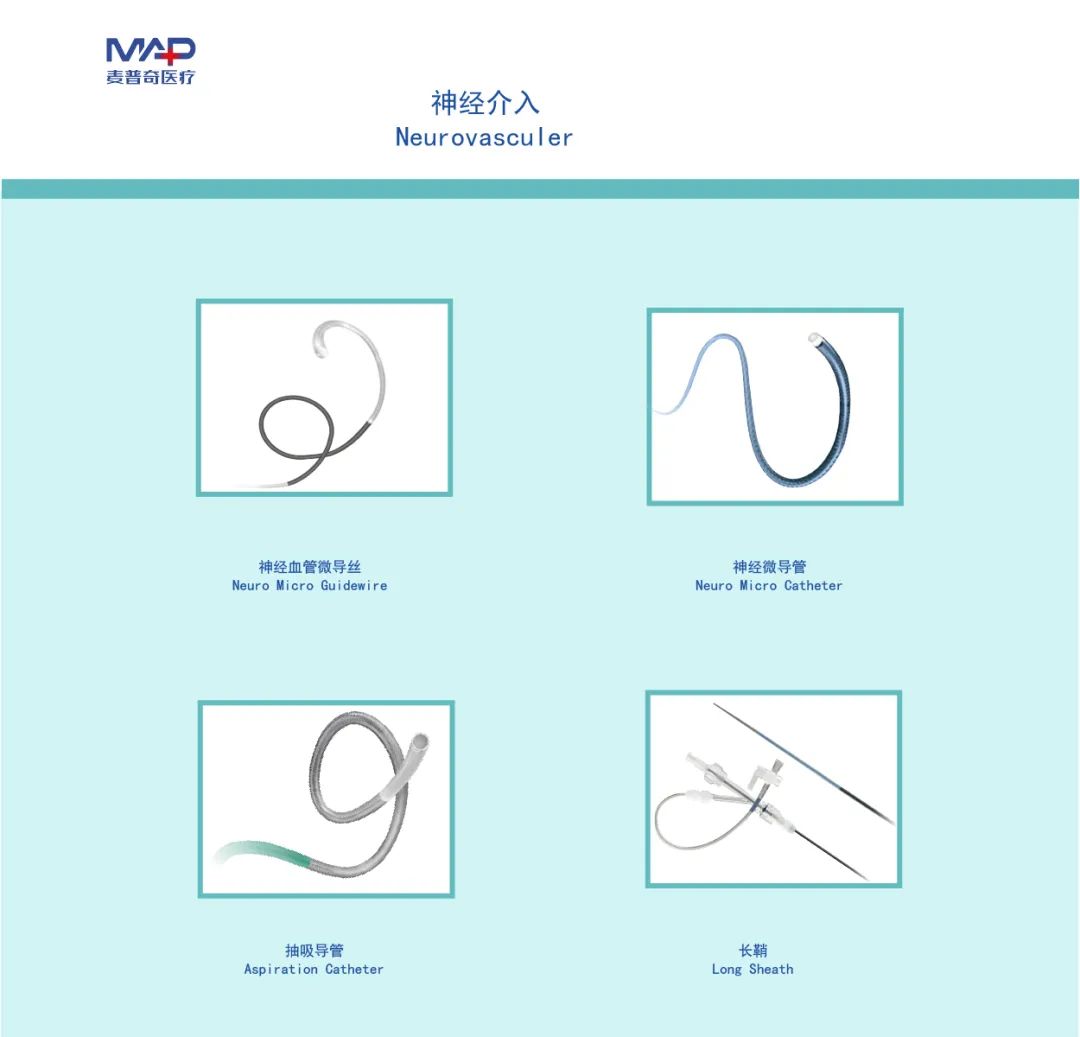 MAP
麦普奇医疗

神经介入
Neurovasculer

神经血管微导丝
Neuro Micro Guidewire

神经微导管
Neuro Micro Catheter

抽吸导管
Aspiration Catheter

长鞘
Long Sheath