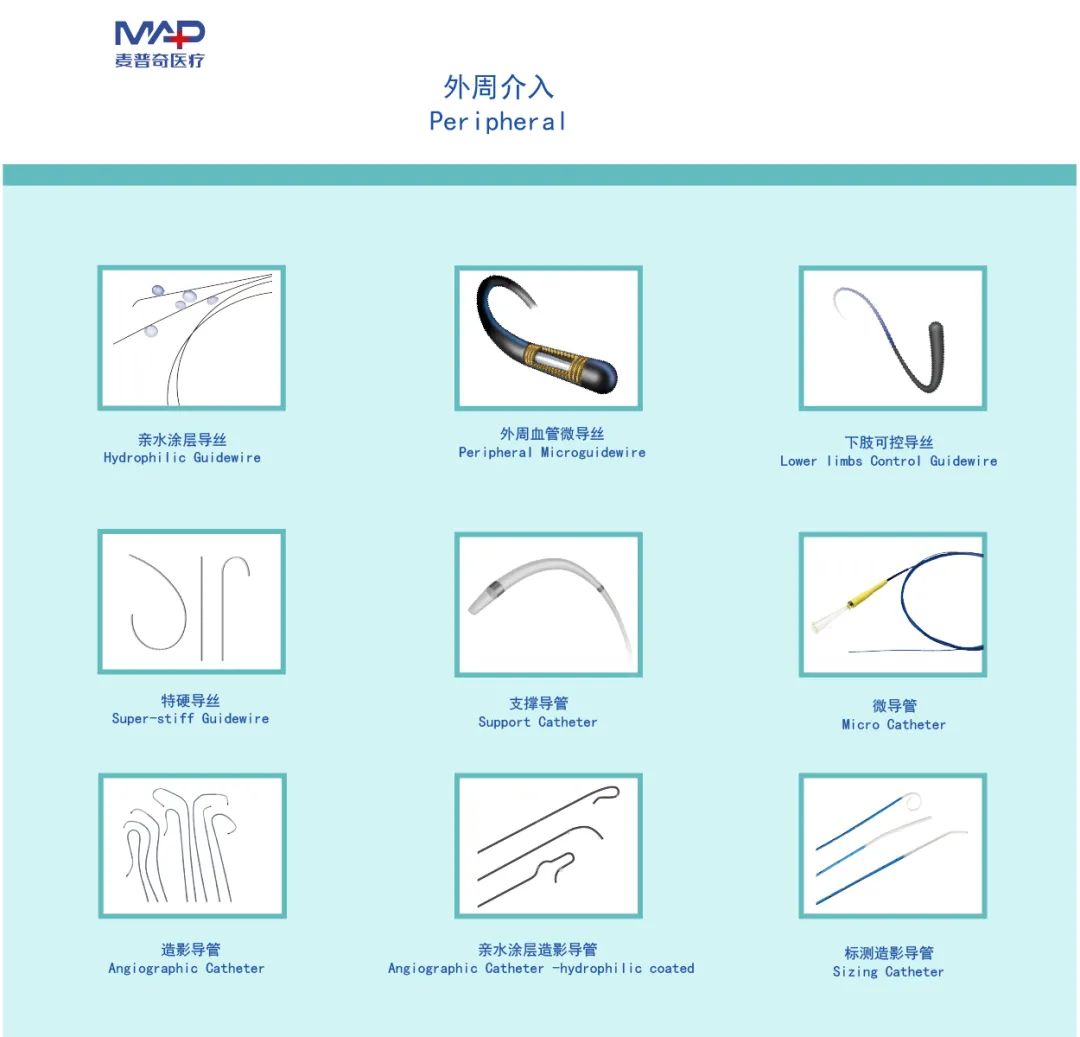 MAP
麦普奇医疗

外周介入
Peripheral

亲水涂层导丝
Hydrophilic Guidewire

外周血管微导丝
Peripheral Microguidewire

下肢可控导丝
Lower limbs Control Guidewire

特硬导丝
Super-stiff Guidewire

支撑导管
Support Catheter

微导管
Micro Catheter

造影导管
Angiographic Catheter

亲水涂层造影导管
Angiographic Catheter -hydrophilic coated

标测造影导管
Sizing Catheter