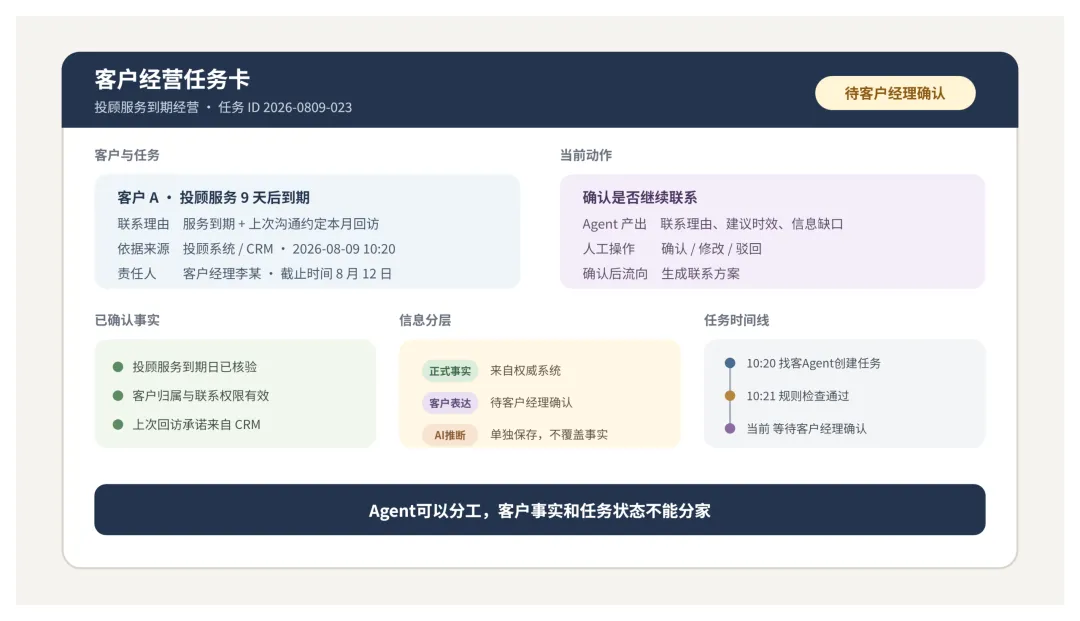 客户经营任务卡
投顾服务到期经营 · 任务 ID 2026-0809-023

待客户经理确认

客户与任务

客户 A · 投顾服务 9 天后到期
联系理由　服务到期 + 上次沟通约定本月回访
依据来源　投顾系统 / CRM · 2026-08-09 10:20
责任人　客户经理李某 · 截止时间 8 月 12 日

当前动作

确认是否继续联系
Agent 产出　联系理由、建议时效、信息缺口
人工操作　确认 / 修改 / 驳回
确认后流向　生成联系方案

已确认事实

投顾服务到期日已核验
客户归属与联系权限有效
上次回访承诺来自 CRM

信息分层

正式事实　来自权威系统
客户表达　待客户经理确认
AI推断　单独保存，不覆盖事实

任务时间线

10:20 找客Agent创建任务
10:21 规则检查通过
当前 等待客户经理确认

Agent可以分工，客户事实和任务状态不能分家