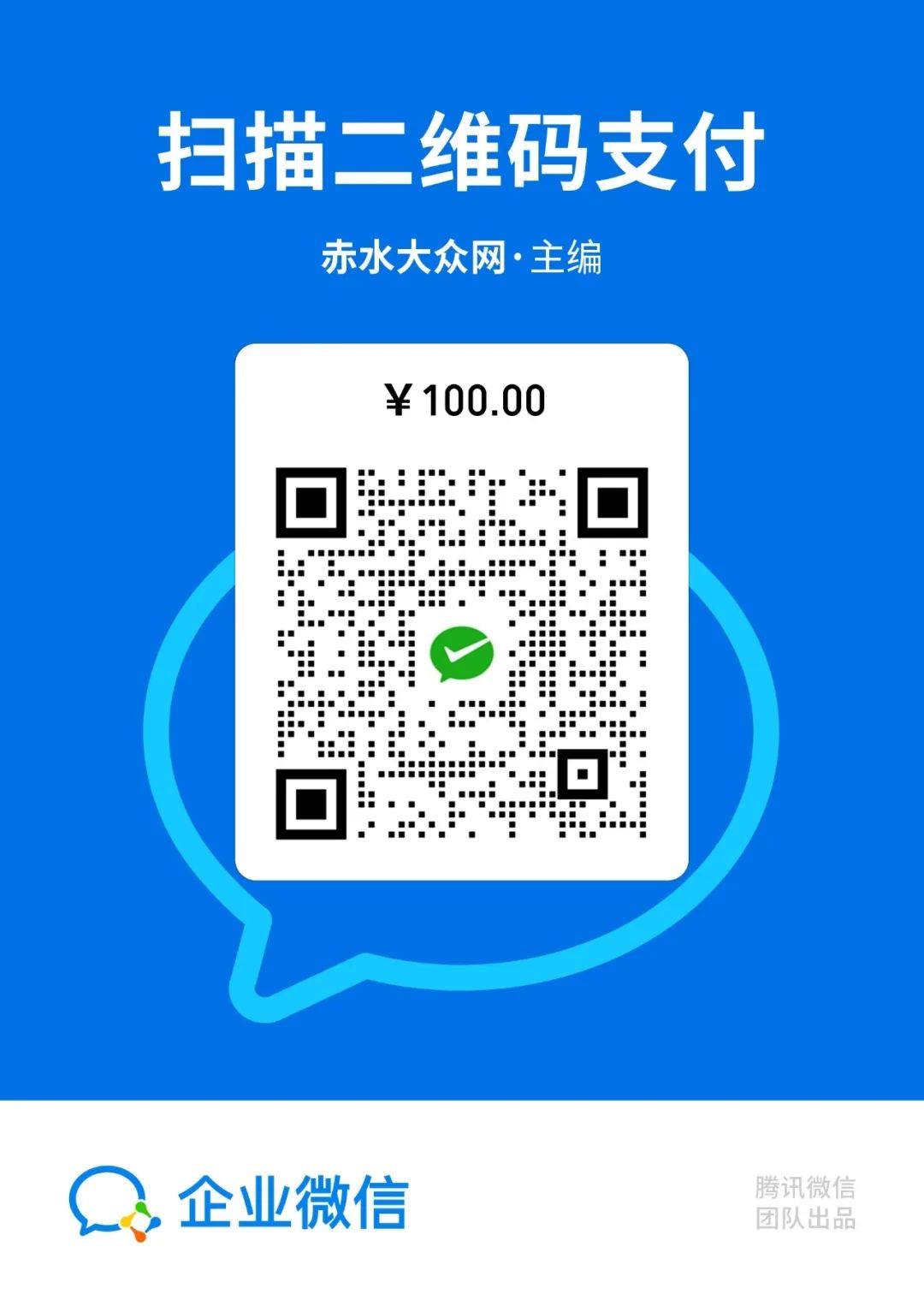 扫描二维码支付

赤水大众网·主编

¥100.00

企业微信

腾讯微信
团队出品