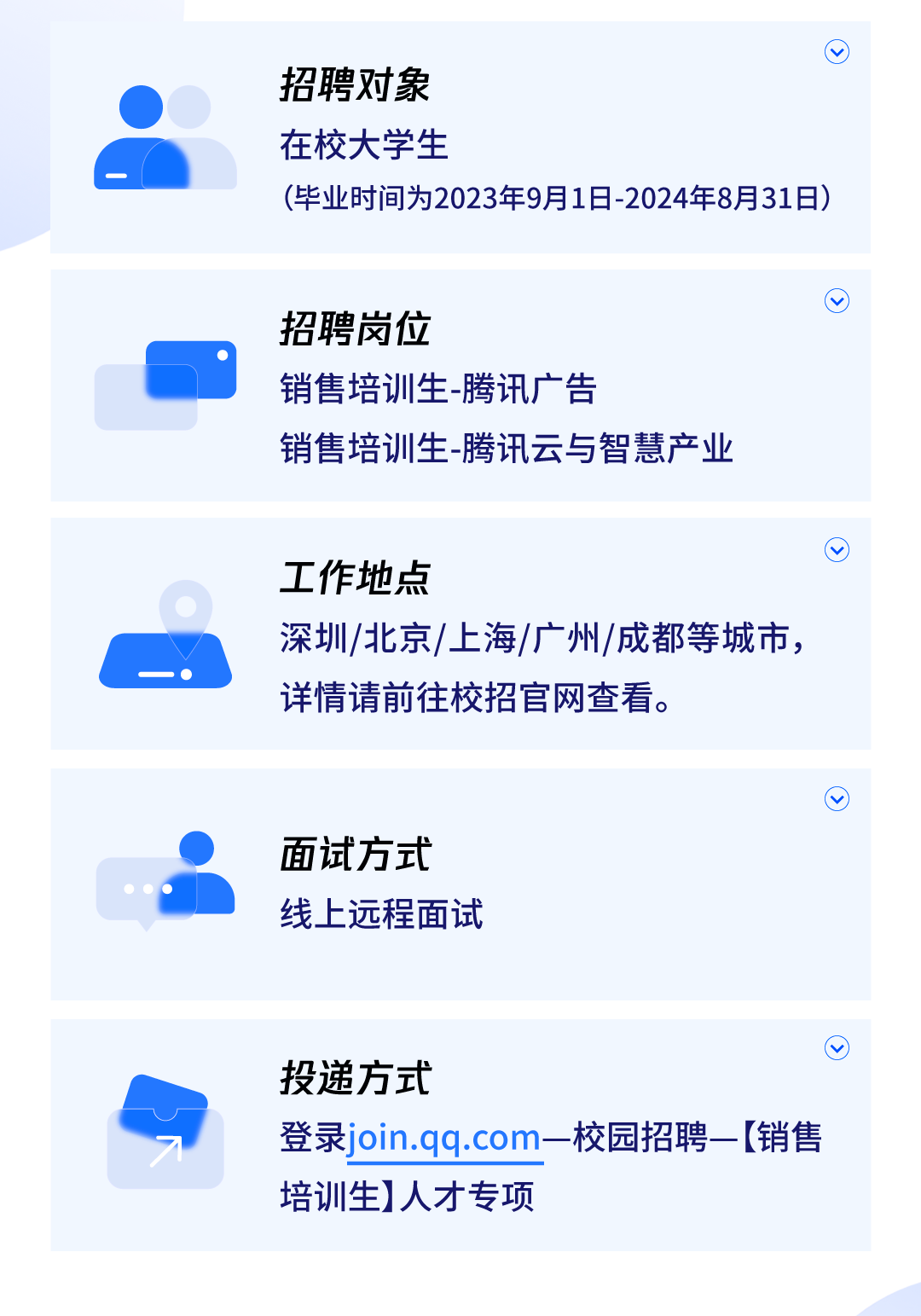 招聘对象

在校大学生

(毕业时间为2023年9月1日-2024年8月31日)

招聘岗位

销售培训生-腾讯广告

销售培训生-腾讯云与智慧产业

工作地点

深圳/北京/上海/广州/成都等城市,详情请前往校招官网查看。

面试方式

线上远程面试

投递方式

登录join.qq.com—校园招聘—【销售培训生】人才专项