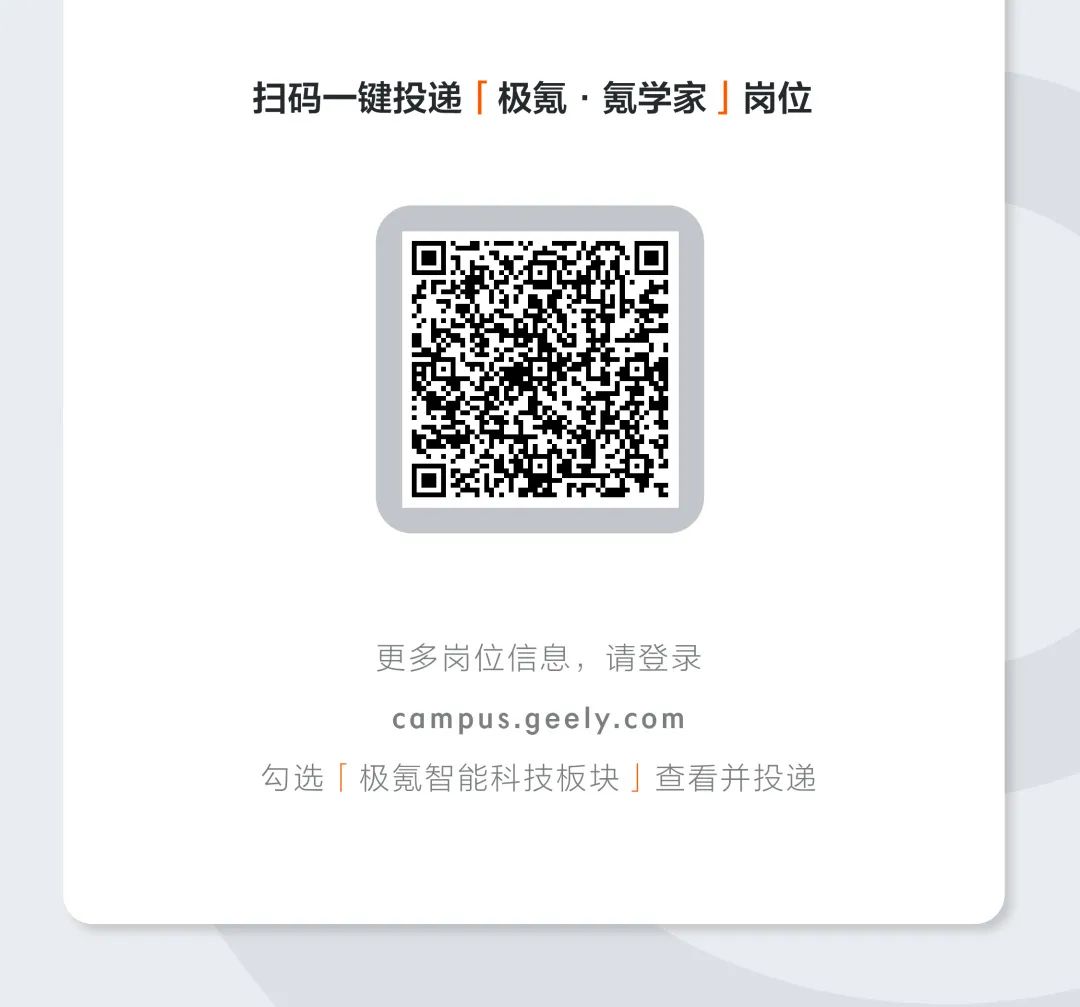 扫码一键投递「极氪·氪学家」岗位

更多岗位信息，请登录

campus.geely.com

勾选「极氪智能科技板块」查看并投递