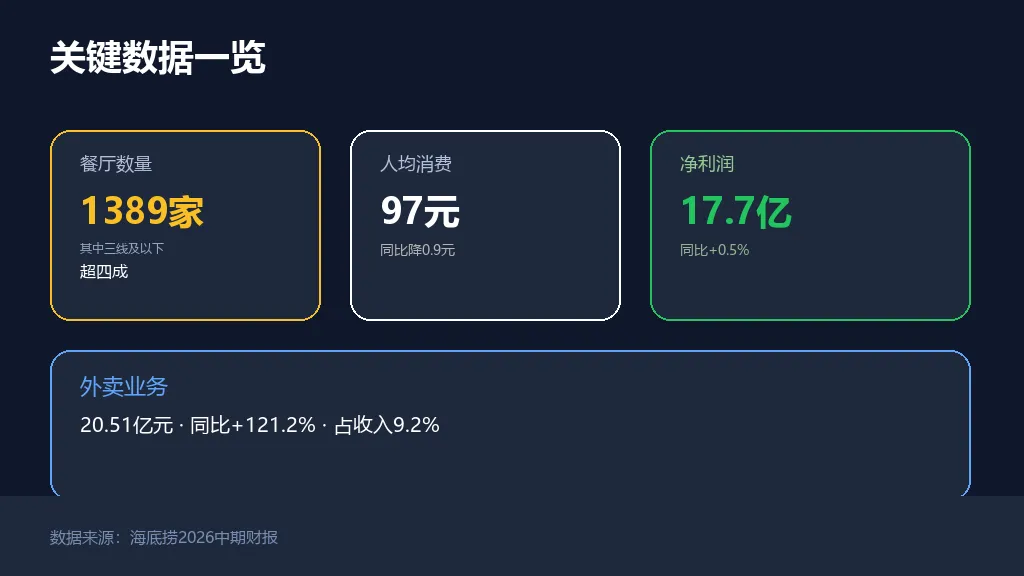 关键数据一览

餐厅数量
1389家
其中三线及以下
超四成

人均消费
97元
同比降0.9元

净利润
17.7亿
同比+0.5%

外卖业务
20.51亿元 · 同比+121.2% · 占收入9.2%

数据来源：海底捞2026中期财报