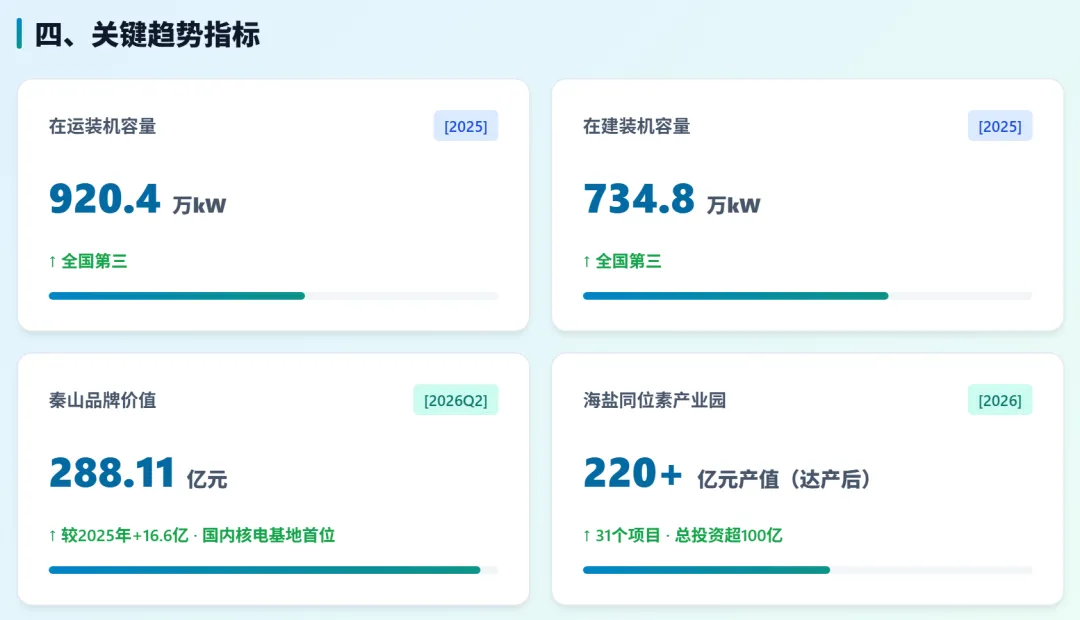 四、关键趋势指标

在运装机容量

[2025]

920.4 万kW

↑ 全国第三

在建装机容量

[2025]

734.8 万kW

↑ 全国第三

秦山品牌价值

[2026Q2]

288.11 亿元

↑ 较2025年+16.6亿 · 国内核电基地首位

海盐同位素产业园

[2026]

220+ 亿元产值（达产后）

↑ 31个项目 · 总投资超100亿