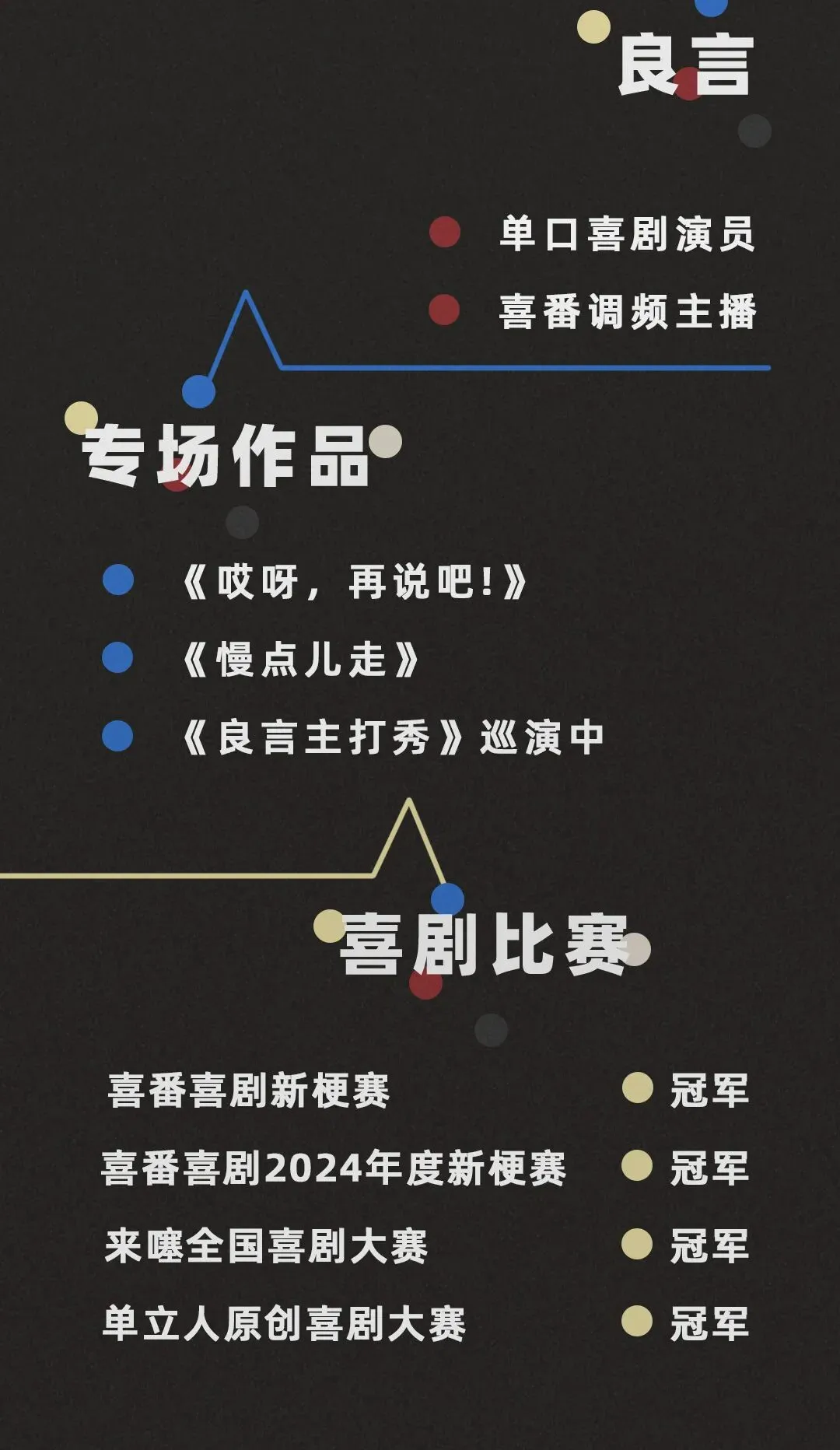 良言

• 单口喜剧演员
• 喜番调频主播

专场作品

• 《哎呀，再说吧!》
• 《慢点儿走》
• 《良言主打秀》巡演中

喜剧比赛

喜番喜剧新梗赛 • 冠军
喜番喜剧2024年度新梗赛 • 冠军
来噻全国喜剧大赛 • 冠军
单立人原创喜剧大赛 • 冠军