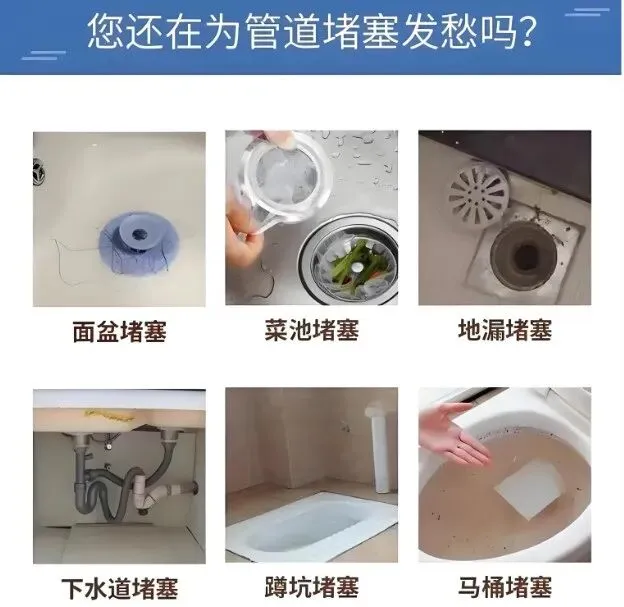 您还在为管道堵塞发愁吗?

面盆堵塞

菜池堵塞

地漏堵塞

下水道堵塞

蹲坑堵塞

马桶堵塞