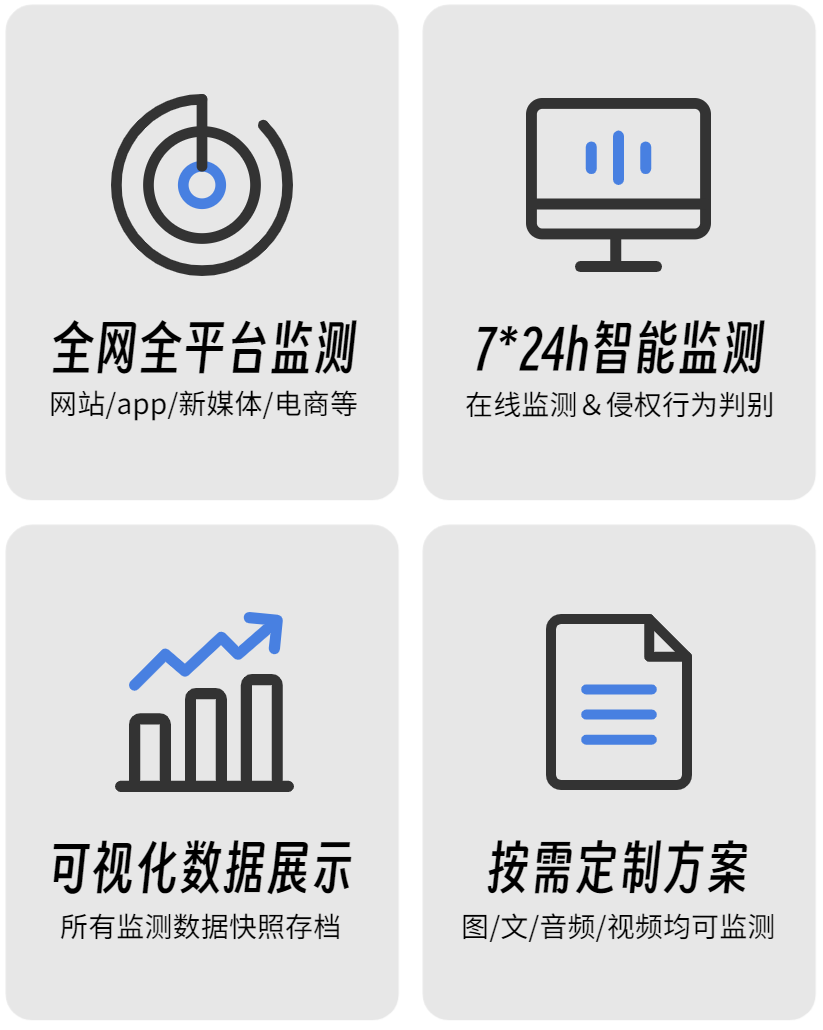 全网全平台监测
网站/app/新媒体/电商等

7*24h智能监测
在线监测＆侵权行为判别

可视化数据展示
所有监测数据快照存档

按需定制方案
图/文/音频/视频均可监测