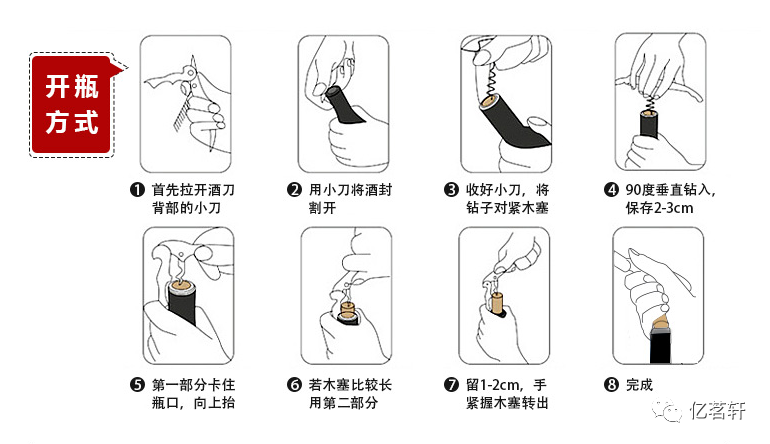 开瓶方式

❶ 首先拉开酒刀背部的小刀

❷ 用小刀将酒封割开

❸ 收好小刀，将钻子对紧木塞

❹ 90度垂直钻入，保存2-3cm

❺ 第一部分卡住瓶口，向上抬

❻ 若木塞比较长用第二部分

❼ 留1-2cm，手紧握木塞转出

❽ 完成

亿茗轩