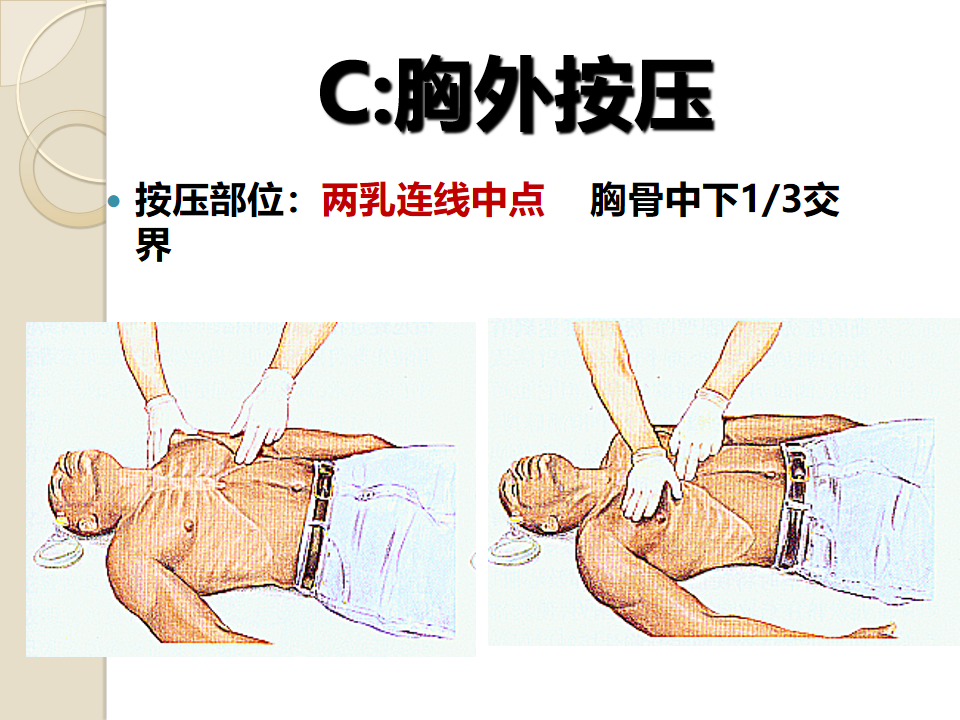 C:胸外按压

按压部位：两乳连线中点　胸骨中下1/3交界