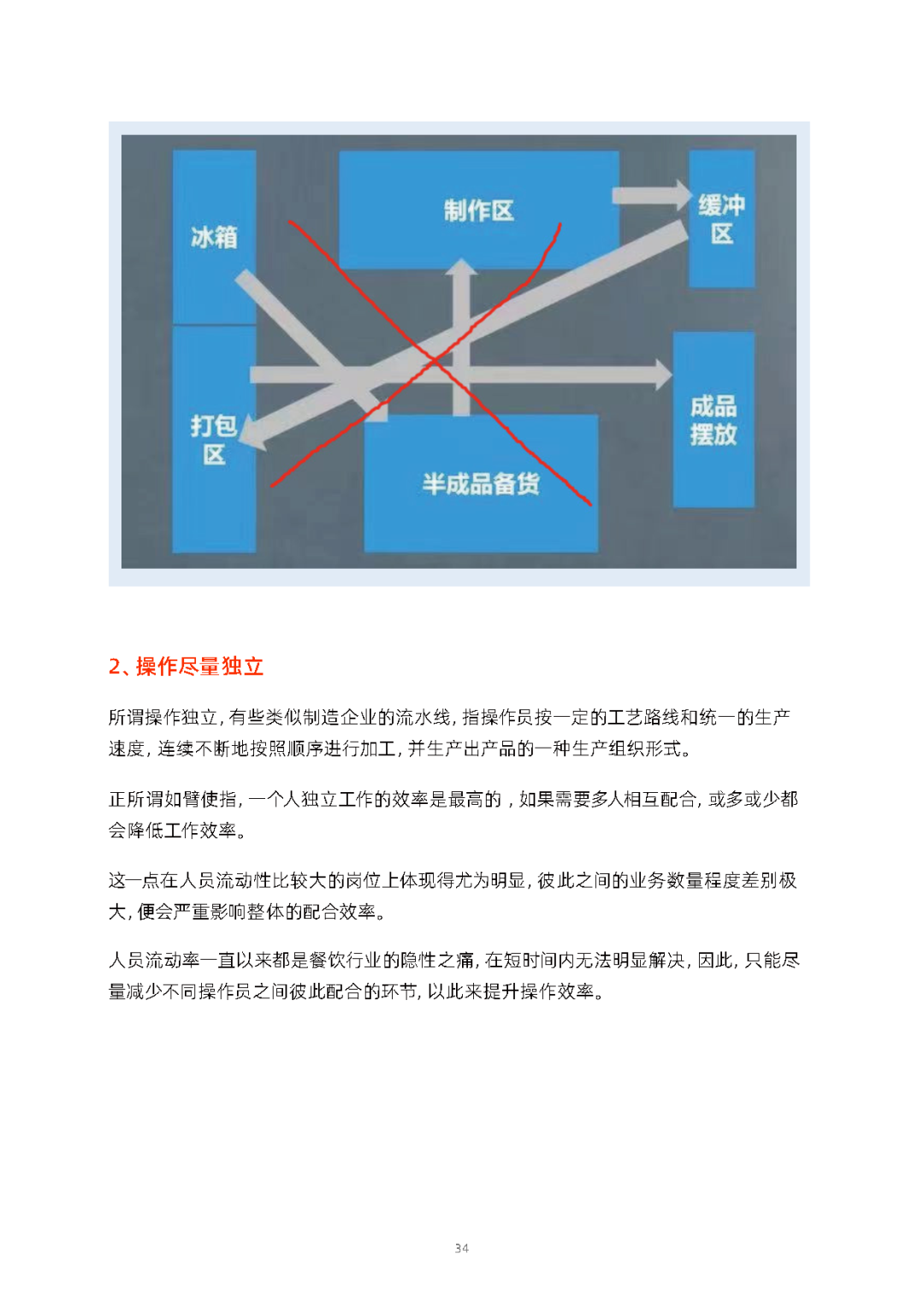 冰箱

制作区

缓冲区

打包区

半成品备货

成品摆放

2、操作尽量独立

所谓操作独立，有些类似制造企业的流水线，指操作员按一定的工艺路线和统一的生产速度，连续不断地按照顺序进行加工，并生产出产品的一种生产组织形式。

正所谓如臂使指，一个人独立工作的效率是最高的，如果需要多人相互配合，或多或少都会降低工作效率。

这一点在人员流动性比较大的岗位上体现得尤为明显，彼此之间的业务数量程度差别极大，便会严重影响整体的配合效率。

人员流动率一直以来都是餐饮行业的隐性之痛，在短时间内无法明显解决，因此，只能尽量减少不同操作员之间彼此配合的环节，以此来提升操作效率。

34