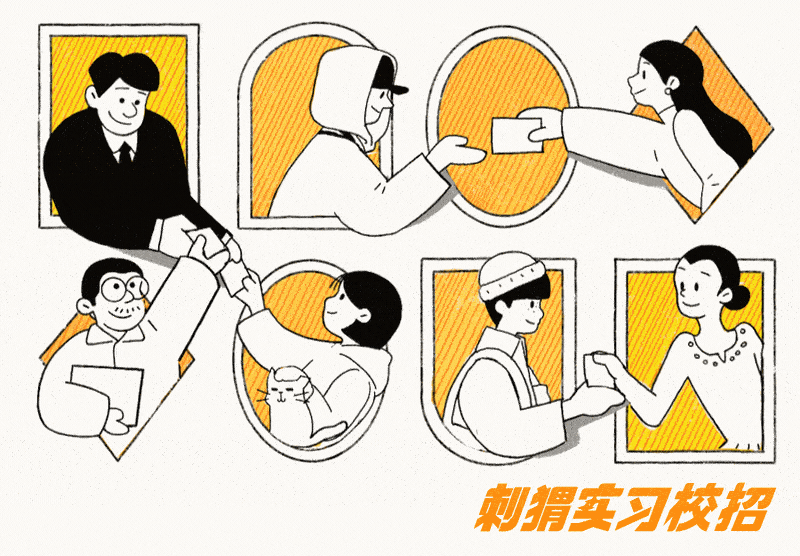 刺猬实习校招