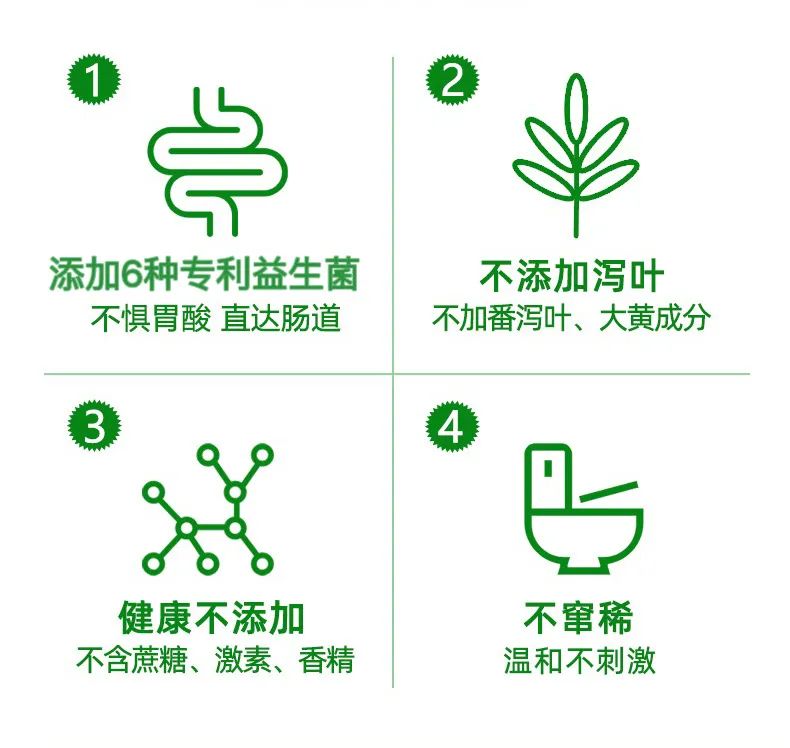 1

添加6种专利益生菌
不惧胃酸 直达肠道

2

不添加泻叶
不加番泻叶、大黄成分

3

健康不添加
不含蔗糖、激素、香精

4

不窜稀
温和不刺激