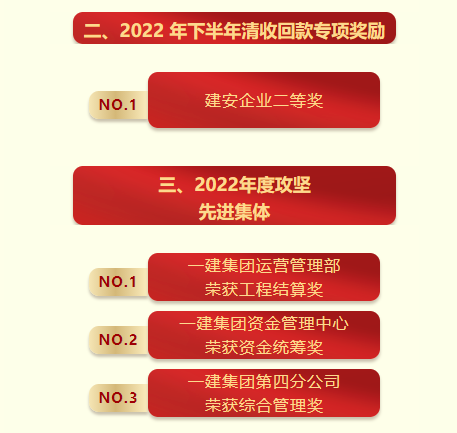 二、2022年下半年清收回款专项奖励

NO.1

建安企业二等奖

三、2022年度攻坚
先进集体

NO.1

一建集团运营管理部
荣获工程结算奖

NO.2

一建集团资金管理中心
荣获资金统筹奖

NO.3

一建集团第四分公司
荣获综合管理奖