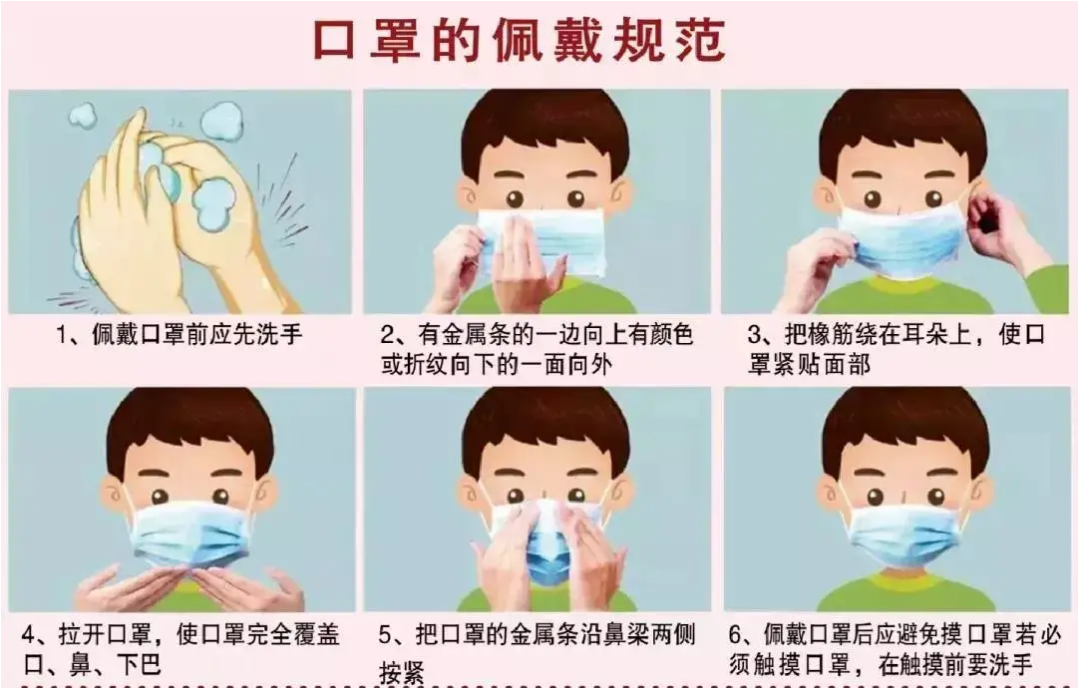 口罩的佩戴规范

1、佩戴口罩前应先洗手

2、有金属条的一边向上有颜色或折纹向下的一面向外

3、把橡筋绕在耳朵上，使口罩紧贴面部

4、拉开口罩，使口罩完全覆盖口、鼻、下巴

5、把口罩的金属条沿鼻梁两侧按紧

6、佩戴口罩后应避免摸口罩若必须触摸口罩，在触摸前要洗手