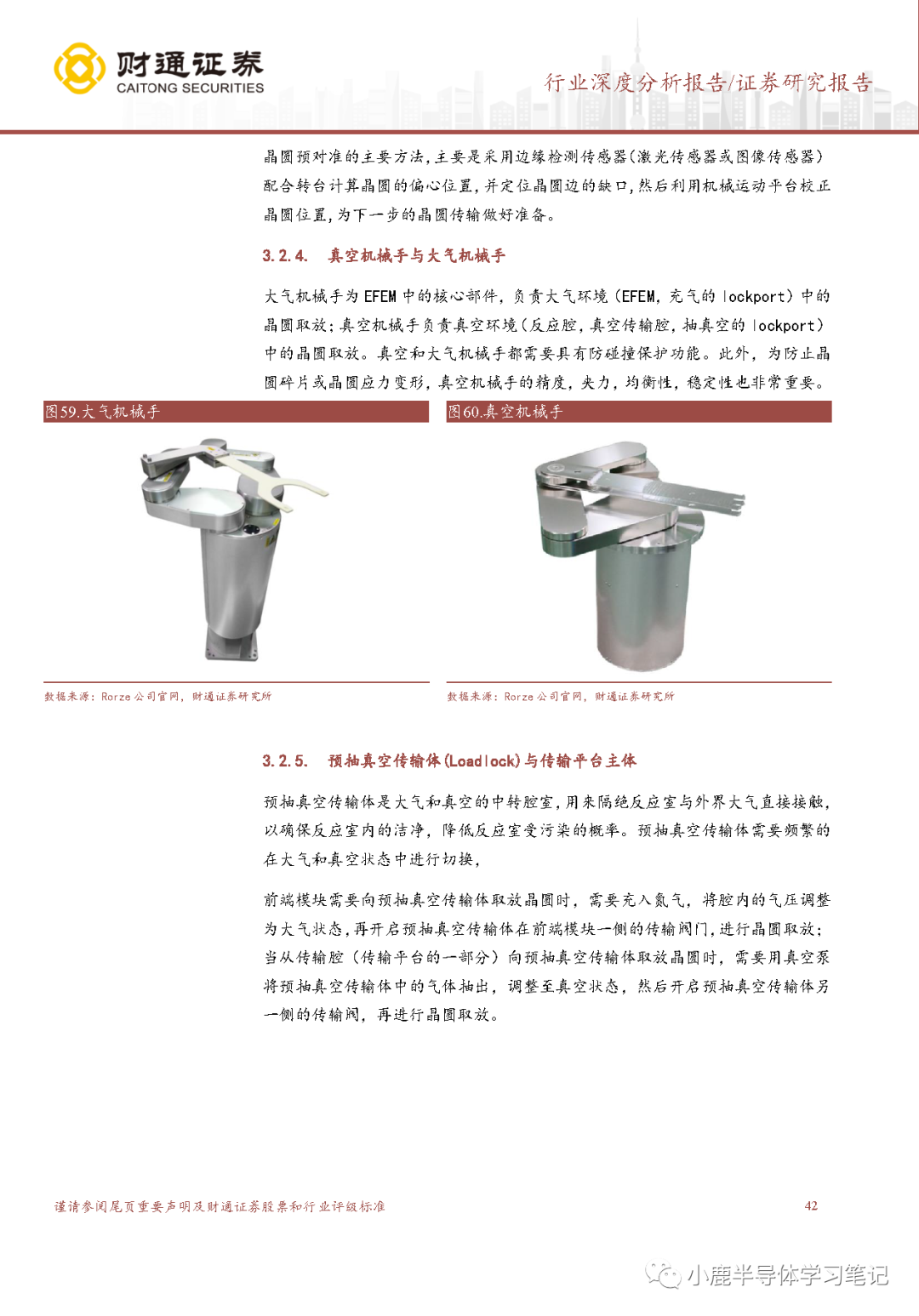 财通证券
CAITONG SECURITIES

行业深度分析报告/证券研究报告

晶圆预对准的主要方法，主要是采用边缘检测传感器(激光传感器或图像传感器)配合转台计算晶圆的偏心位置，并定位晶圆边的缺口，然后利用机械运动平台校正晶圆位置，为下一步的晶圆传输做好准备。

3.2.4. 真空机械手与大气机械手

大气机械手为 EFEM 中的核心部件，负责大气环境（EFEM，充气的 lockport）中的晶圆取放；真空机械手负责真空环境（反应腔，真空传输腔，抽真空的 lockport）中的晶圆取放。真空和大气机械手都需要具有防碰撞保护功能。此外，为防止晶圆碎片或晶圆应力变形，真空机械手的精度，夹力，均衡性，稳定性也非常重要。

图59.大气机械手

数据来源：Rorze 公司官网，财通证券研究所

图60.真空机械手

数据来源：Rorze 公司官网，财通证券研究所

3.2.5. 预抽真空传输体(Loadlock)与传输平台主体

预抽真空传输体是大气和真空的中转腔室，用来隔绝反应室与外界大气直接接触，以确保反应室内的洁净，降低反应室受污染的概率。预抽真空传输体需要频繁的在大气和真空状态中进行切换，

前端模块需要向预抽真空传输体取放晶圆时，需要充入氮气，将腔内的气压调整为大气状态，再开启预抽真空传输体在前端模块一侧的传输阀门，进行晶圆取放；当从传输腔（传输平台的一部分）向预抽真空传输体取放晶圆时，需要用真空泵将预抽真空传输体中的气体抽出，调整至真空状态，然后开启预抽真空传输体另一侧的传输阀，再进行晶圆取放。

谨请参阅尾页重要声明及财通证券股票和行业评级标准

42

小鹿半导体学习笔记