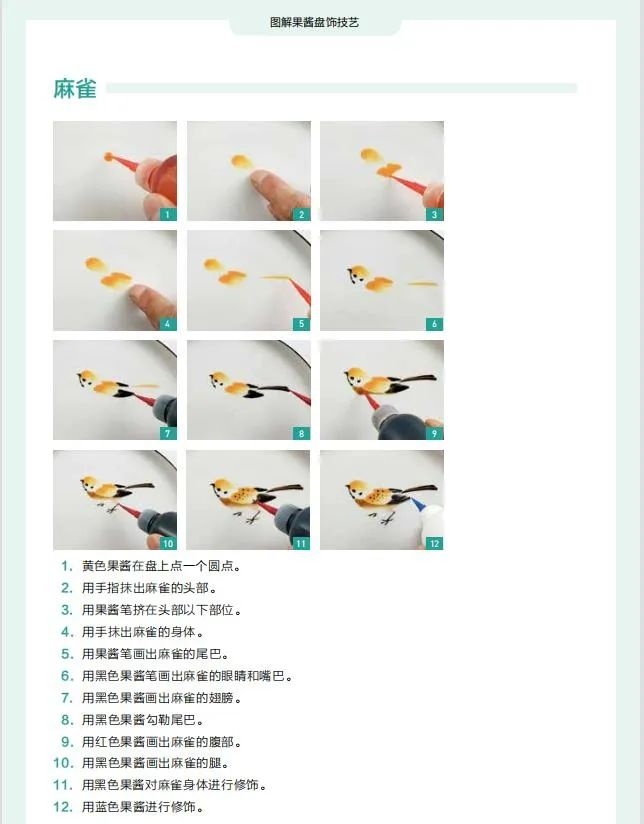 图解果酱盘饰技艺

麻雀

1 2 3 4 5 6 7 8 9 10 11 12

1. 黄色果酱在盘上点一个圆点。
2. 用手指抹出麻雀的头部。
3. 用果酱笔挤在头部以下部位。
4. 用手抹出麻雀的身体。
5. 用果酱笔画出麻雀的尾巴。
6. 用黑色果酱笔画出麻雀的眼睛和嘴巴。
7. 用黑色果酱画出麻雀的翅膀。
8. 用黑色果酱勾勒尾巴。
9. 用红色果酱画出麻雀的腹部。
10. 用黑色果酱画出麻雀的腿。
11. 用黑色果酱对麻雀身体进行修饰。
12. 用蓝色果酱进行修饰。