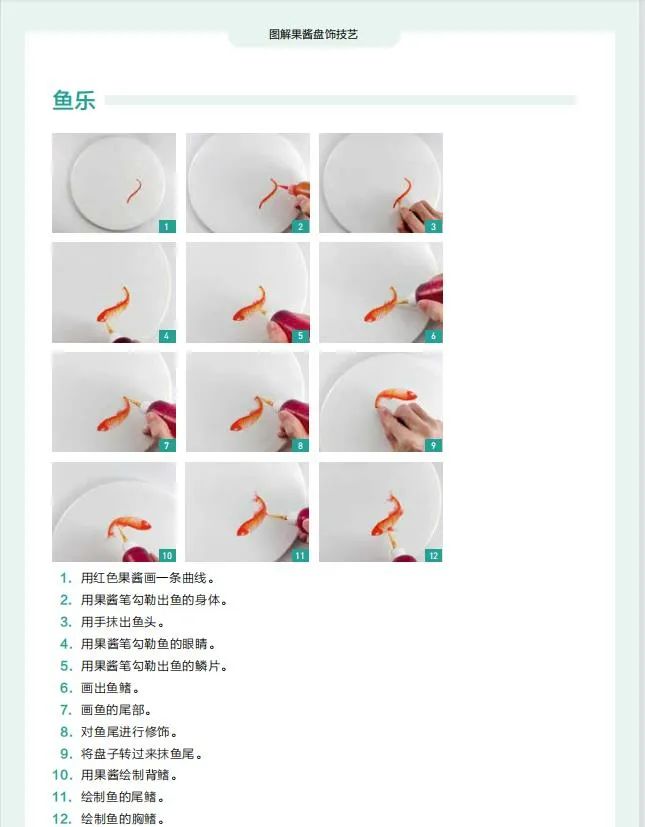 图解果酱盘饰技艺

鱼乐

1

2

3

4

5

6

7

8

9

10

11

12

1. 用红色果酱画一条曲线。
2. 用果酱笔勾勒出鱼的身体。
3. 用手抹出鱼头。
4. 用果酱笔勾勒鱼的眼睛。
5. 用果酱笔勾勒出鱼的鳞片。
6. 画出鱼鳍。
7. 画鱼的尾部。
8. 对鱼尾进行修饰。
9. 将盘子转过来抹鱼尾。
10. 用果酱绘制背鳍。
11. 绘制鱼的尾鳍。
12. 绘制鱼的胸鳍。