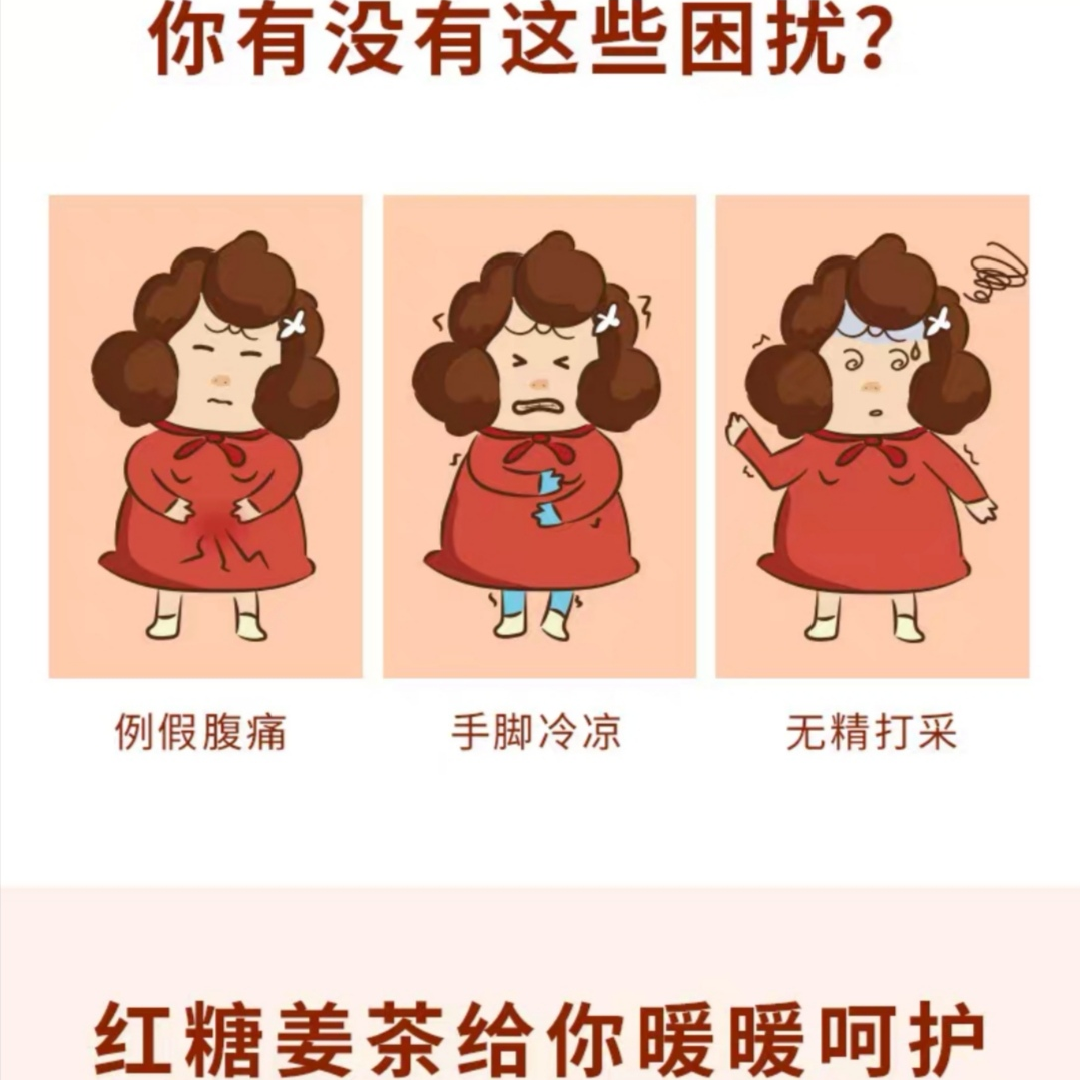 你有没有这些困扰?

例假腹痛

手脚冷凉

无精打采

红糖姜茶给你暖暖呵护