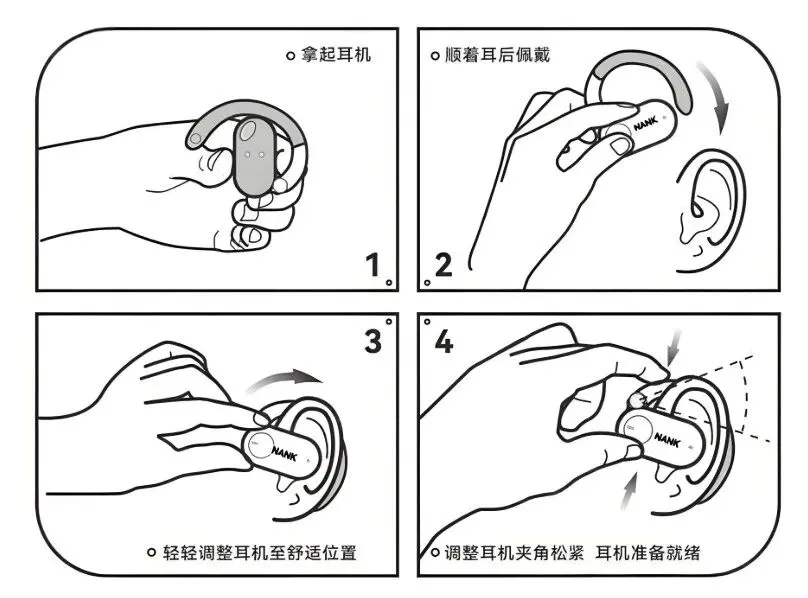 拿起耳机

1

顺着耳后佩戴

NANK

2

3

NANK

轻轻调整耳机至舒适位置

4

NANK

调整耳机夹角松紧 耳机准备就绪