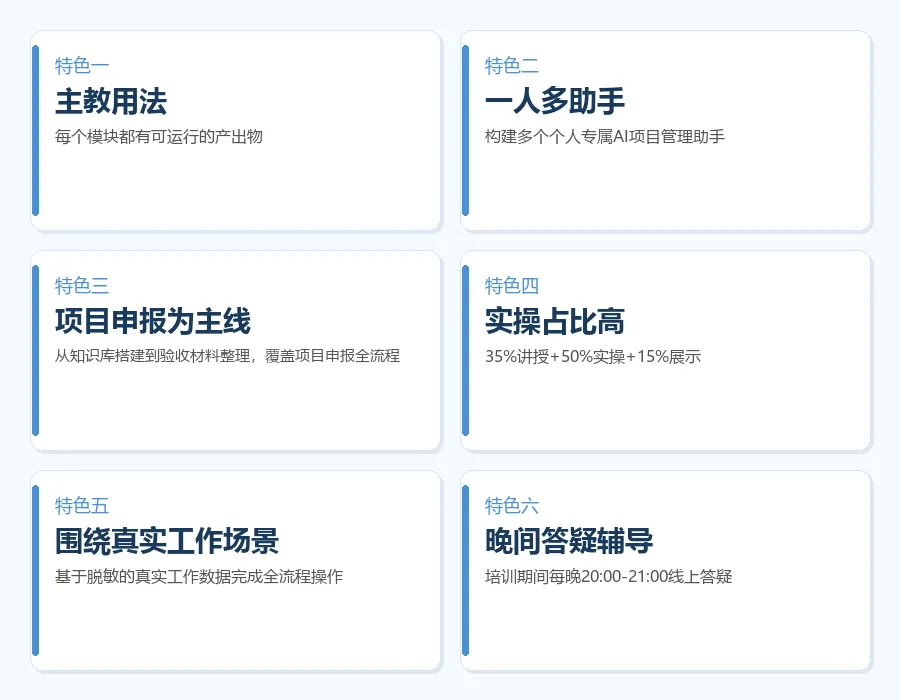 特色一

主教用法

每个模块都有可运行的产出物

特色二

一人多助手

构建多个个人专属AI项目管理助手

特色三

项目申报为主线

从知识库搭建到验收材料整理，覆盖项目申报全流程

特色四

实操占比高

35%讲授+50%实操+15%展示

特色五

围绕真实工作场景

基于脱敏的真实工作数据完成全流程操作

特色六

晚间答疑辅导

培训期间每晚20:00-21:00线上答疑