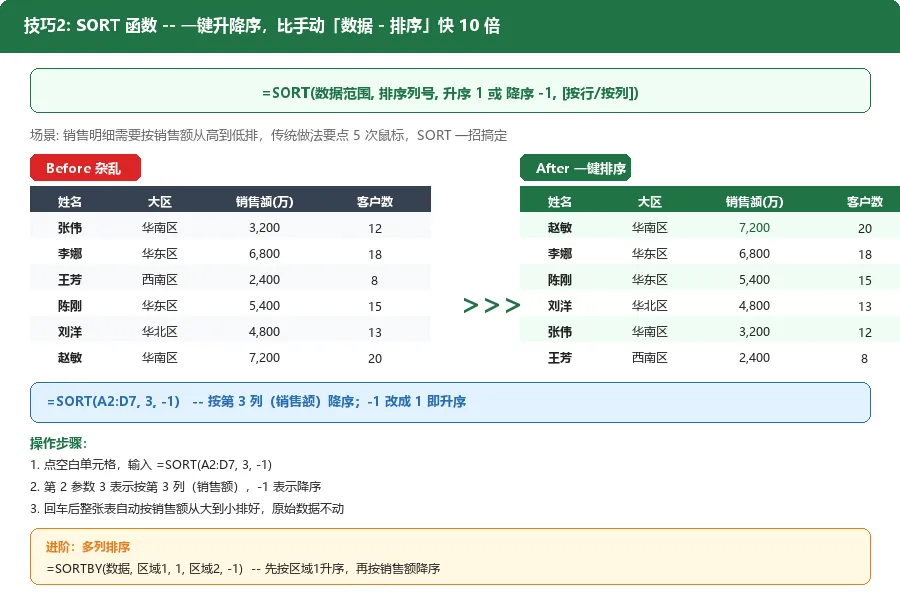 技巧2: SORT 函数 -- 一键升降序，比手动「数据 - 排序」快 10 倍

=SORT(数据范围, 排序列号, 升序 1 或 降序 -1, [按行/按列])

场景: 销售明细需要按销售额从高到低排，传统做法要点 5 次鼠标，SORT 一招搞定

Before 杂乱

| 姓名 | 大区 | 销售额(万) | 客户数 |
|---|---|---|---|
| 张伟 | 华南区 | 3,200 | 12 |
| 李娜 | 华东区 | 6,800 | 18 |
| 王芳 | 西南区 | 2,400 | 8 |
| 陈刚 | 华东区 | 5,400 | 15 |
| 刘洋 | 华北区 | 4,800 | 13 |
| 赵敏 | 华南区 | 7,200 | 20 |

>>>

After 一键排序

| 姓名 | 大区 | 销售额(万) | 客户数 |
|---|---|---|---|
| 赵敏 | 华南区 | 7,200 | 20 |
| 李娜 | 华东区 | 6,800 | 18 |
| 陈刚 | 华东区 | 5,400 | 15 |
| 刘洋 | 华北区 | 4,800 | 13 |
| 张伟 | 华南区 | 3,200 | 12 |
| 王芳 | 西南区 | 2,400 | 8 |

=SORT(A2:D7, 3, -1) -- 按第 3 列（销售额）降序；-1 改成 1 即升序

操作步骤:
1. 点空白单元格，输入 =SORT(A2:D7, 3, -1)
2. 第 2 参数 3 表示按第 3 列（销售额），-1 表示降序
3. 回车后整张表自动按销售额从大到小排好，原始数据不动

进阶：多列排序
=SORTBY(数据, 区域1, 1, 区域2, -1) -- 先按区域1升序，再按销售额降序