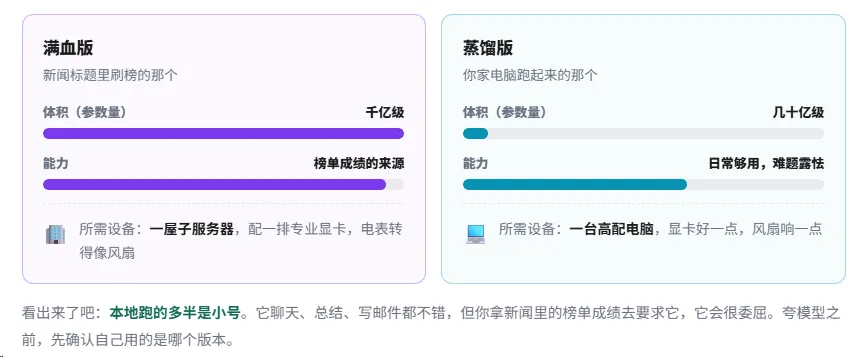 满血版

新闻标题里刷榜的那个

体积（参数量） 千亿级

能力 榜单成绩的来源

所需设备：一屋子服务器，配一排专业显卡，电表转得像风扇

蒸馏版

你家电脑跑起来的那个

体积（参数量） 几十亿级

能力 日常够用，难题露怯

所需设备：一台高配电脑，显卡好一点，风扇响一点

看出来了吧：本地跑的多半是小号。它聊天、总结、写邮件都不错，但你拿新闻里的榜单成绩去要求它，它会很委屈。夸模型之前，先确认自己用的是哪个版本。