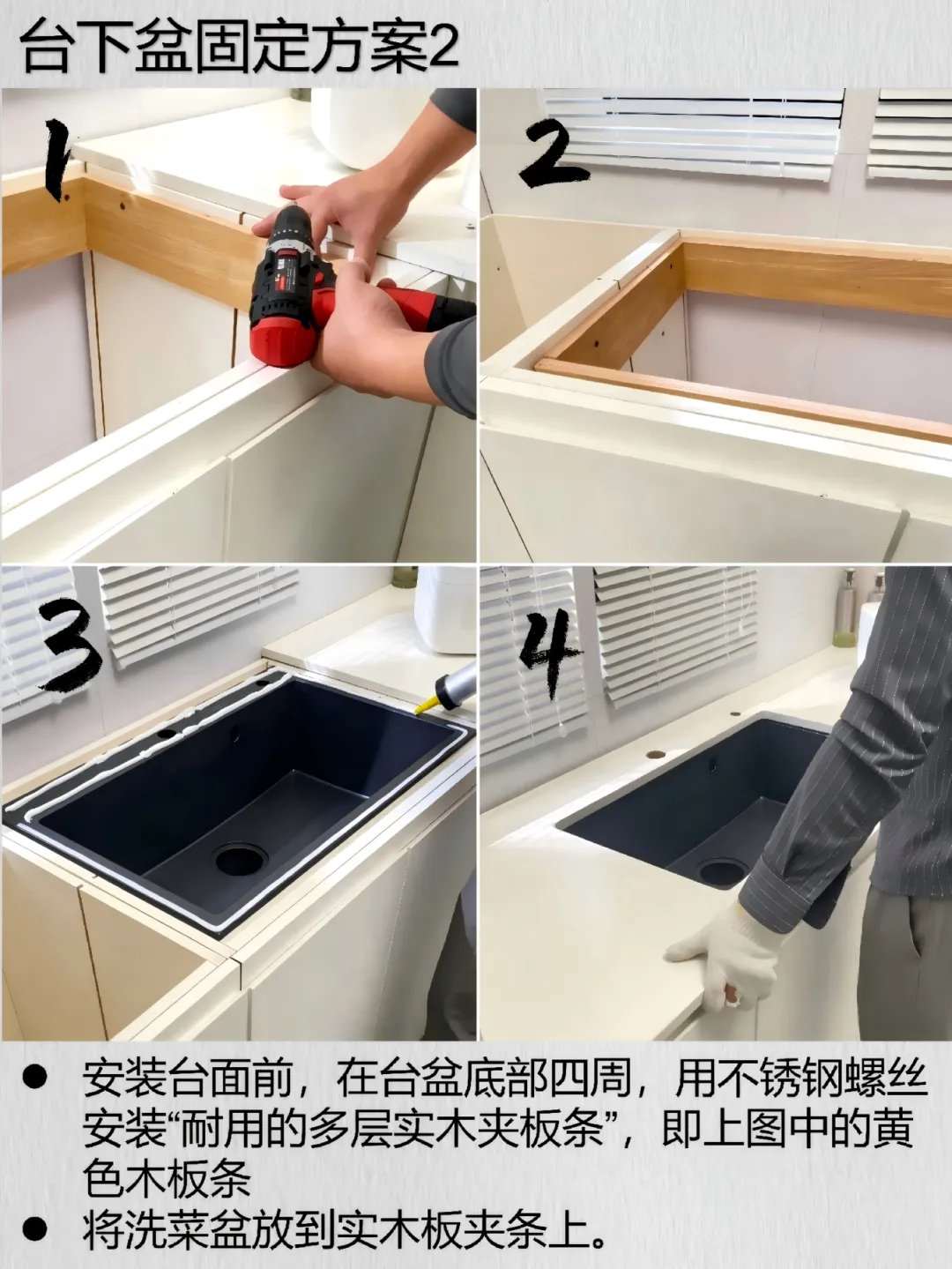 台下盆固定方案2

1

2

3

4

● 安装台面前，在台盆底部四周，用不锈钢螺丝安装“耐用的多层实木夹板条”，即上图中的黄色木板条

● 将洗菜盆放到实木板夹条上。