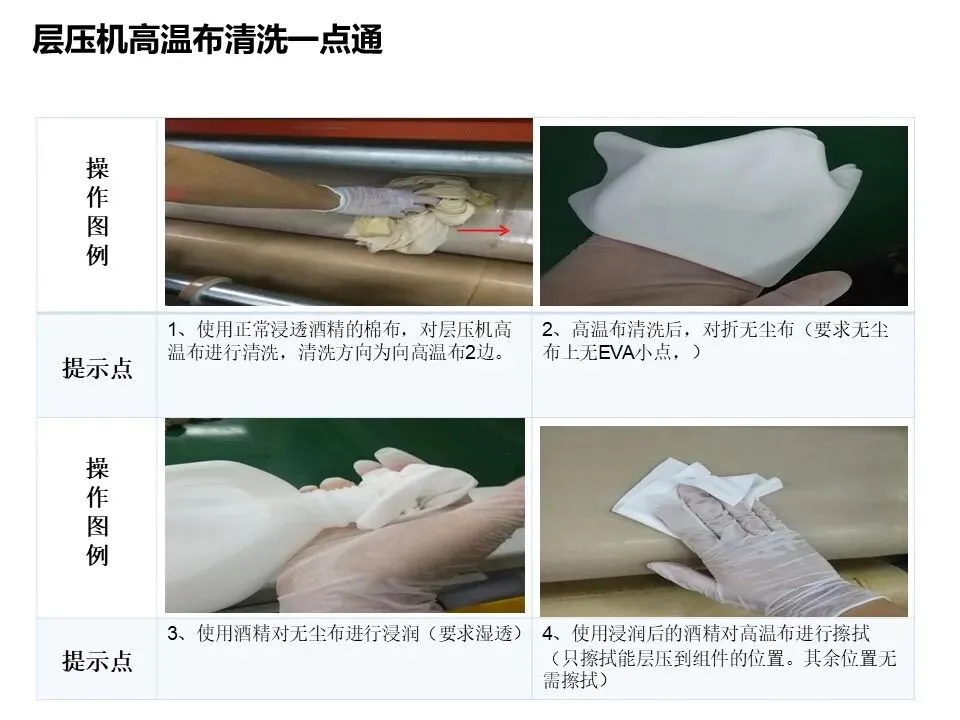 层压机高温布清洗一点通

| 操作图例 | | |
|---|---|---|
| 提示点 | 1、使用正常浸透酒精的棉布，对层压机高温布进行清洗，清洗方向为向高温布2边。 | 2、高温布清洗后，对折无尘布（要求无尘布上无EVA小点，） |
| 操作图例 | | |
| 提示点 | 3、使用酒精对无尘布进行浸润（要求湿透） | 4、使用浸润后的酒精对高温布进行擦拭（只擦拭能层压到组件的位置。其余位置无需擦拭） |